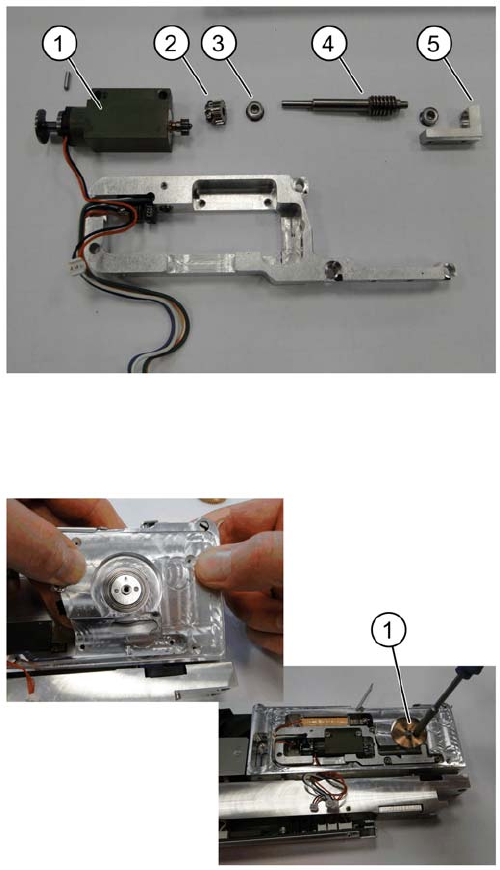 1
2
3
4
5

1