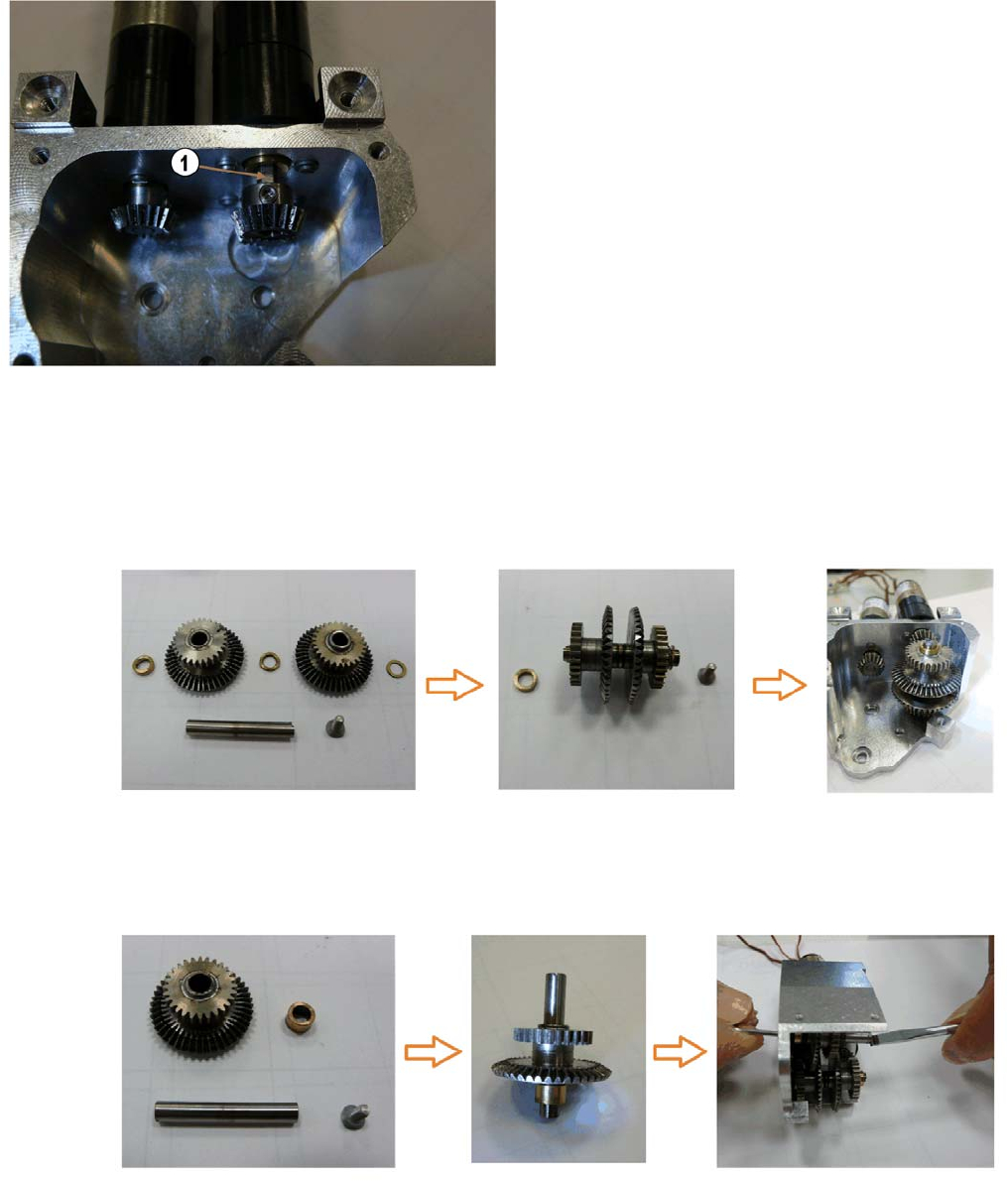 1