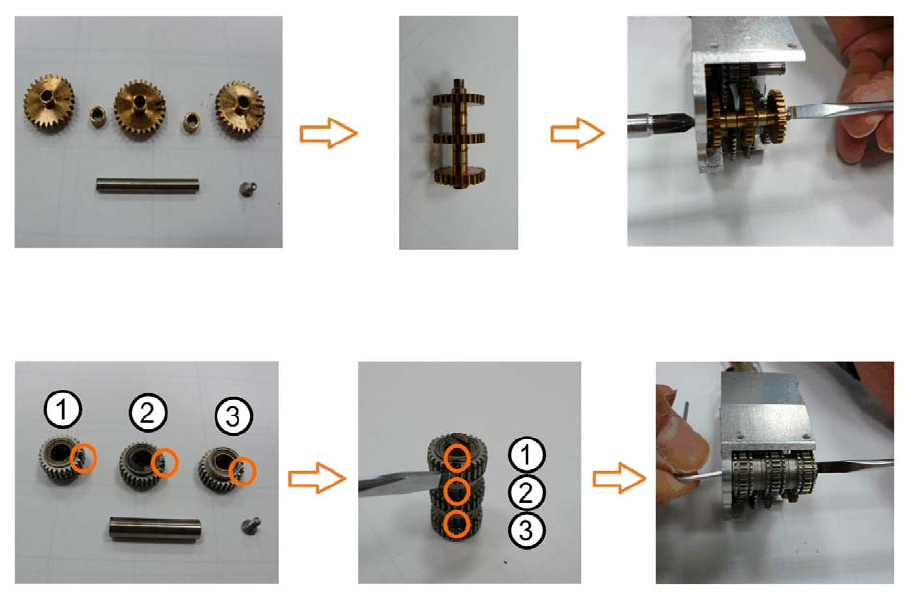 1 2 3

1
2
3