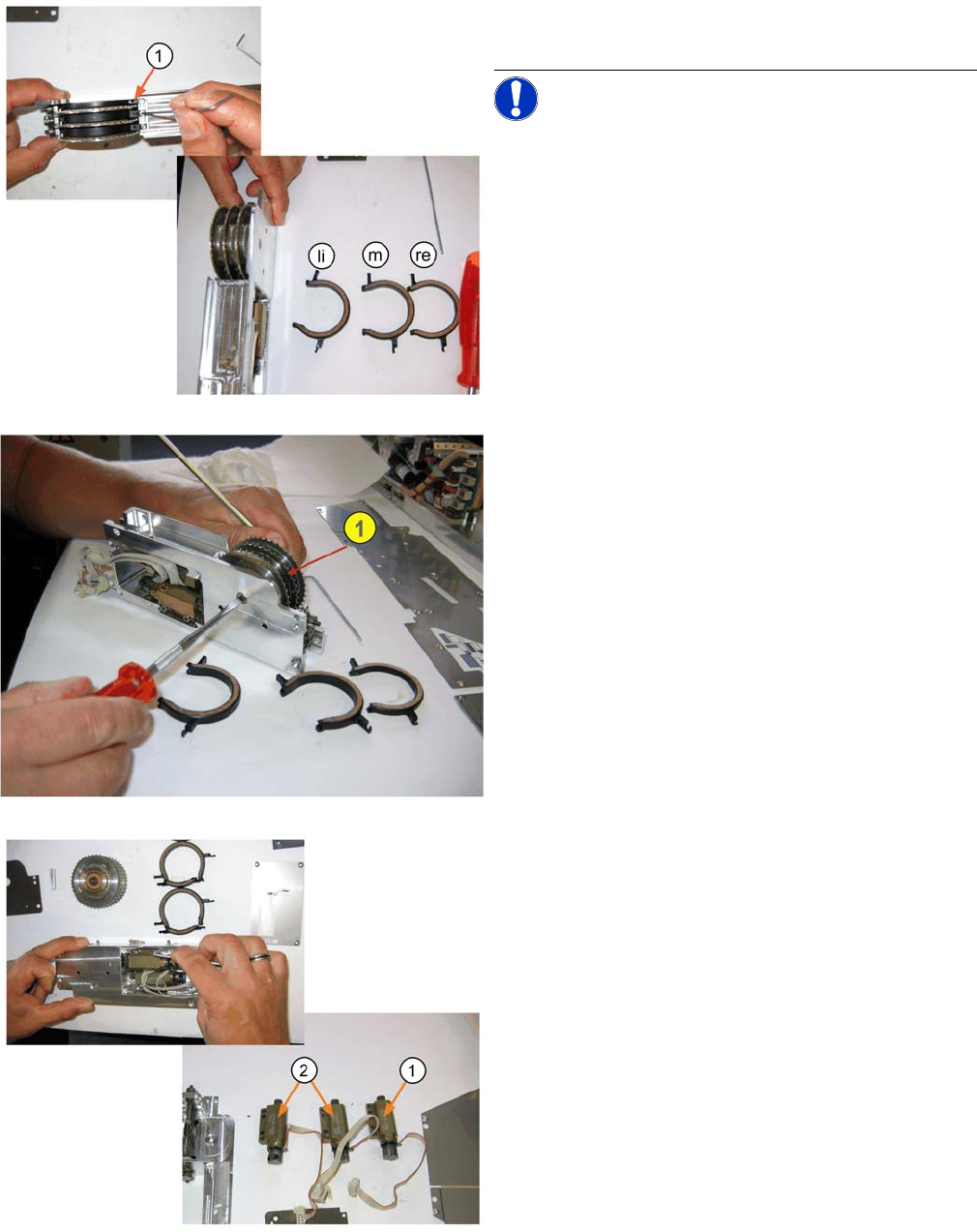 1

li m re

1

2 1