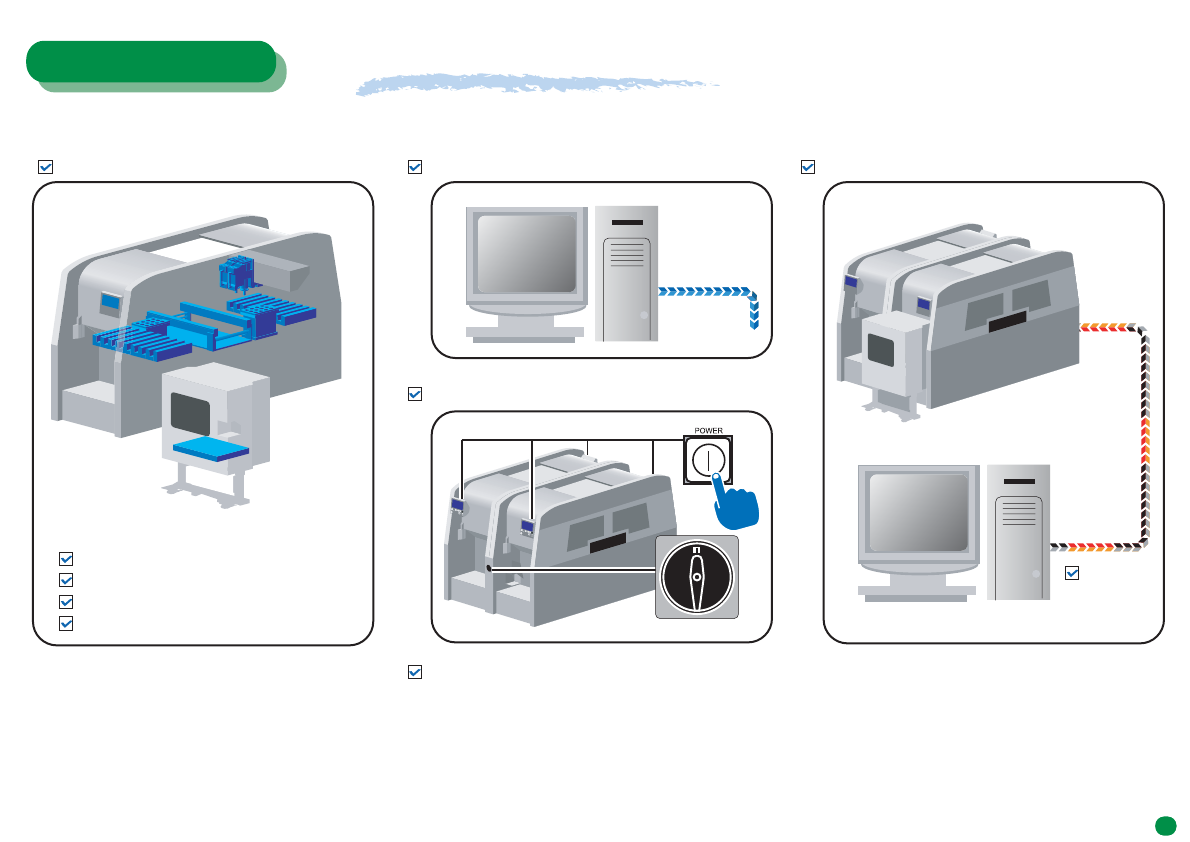 POWER