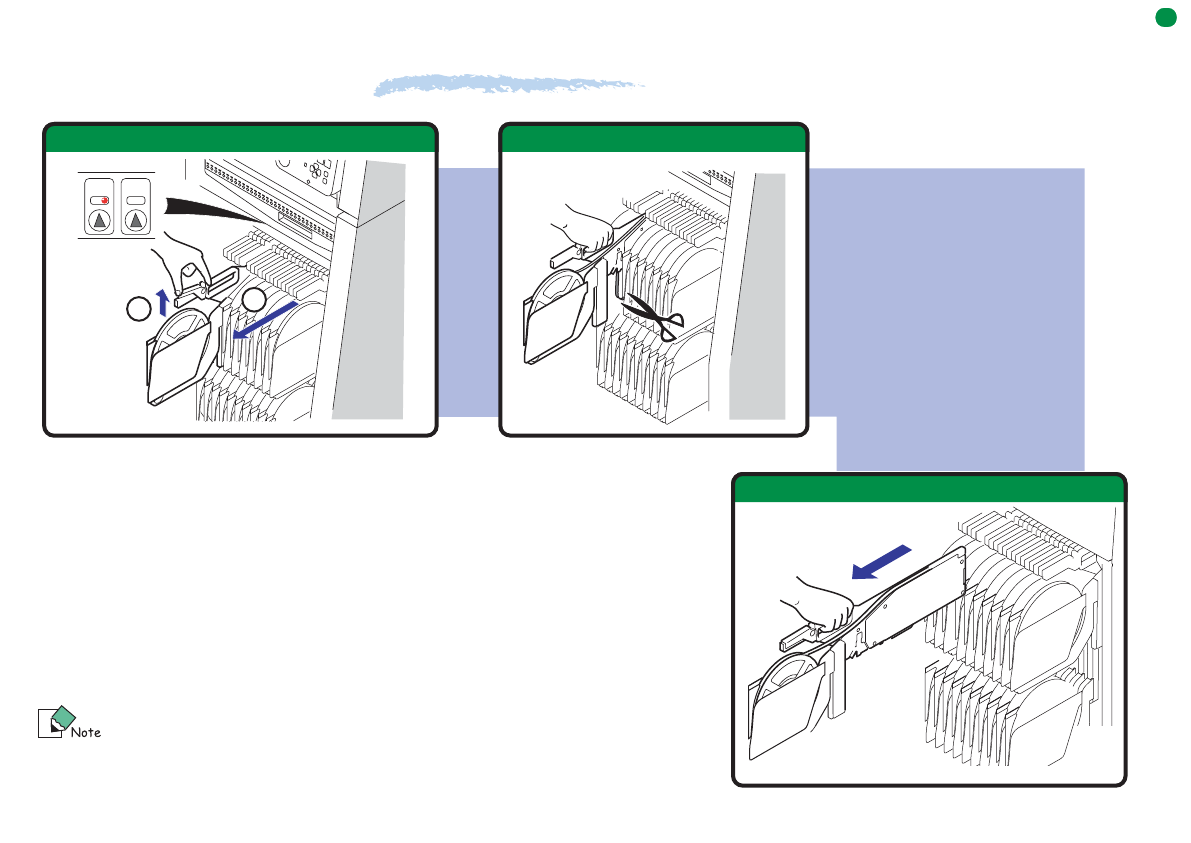 Note