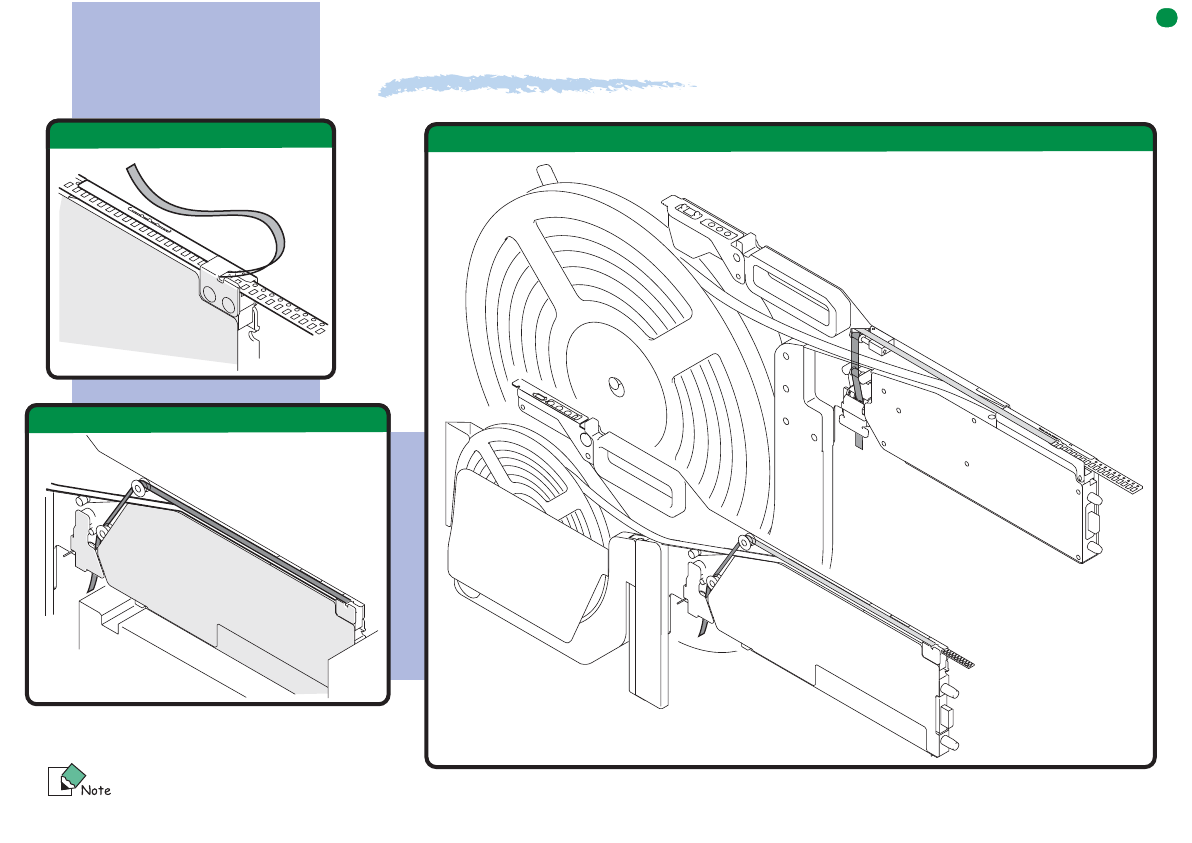 Note