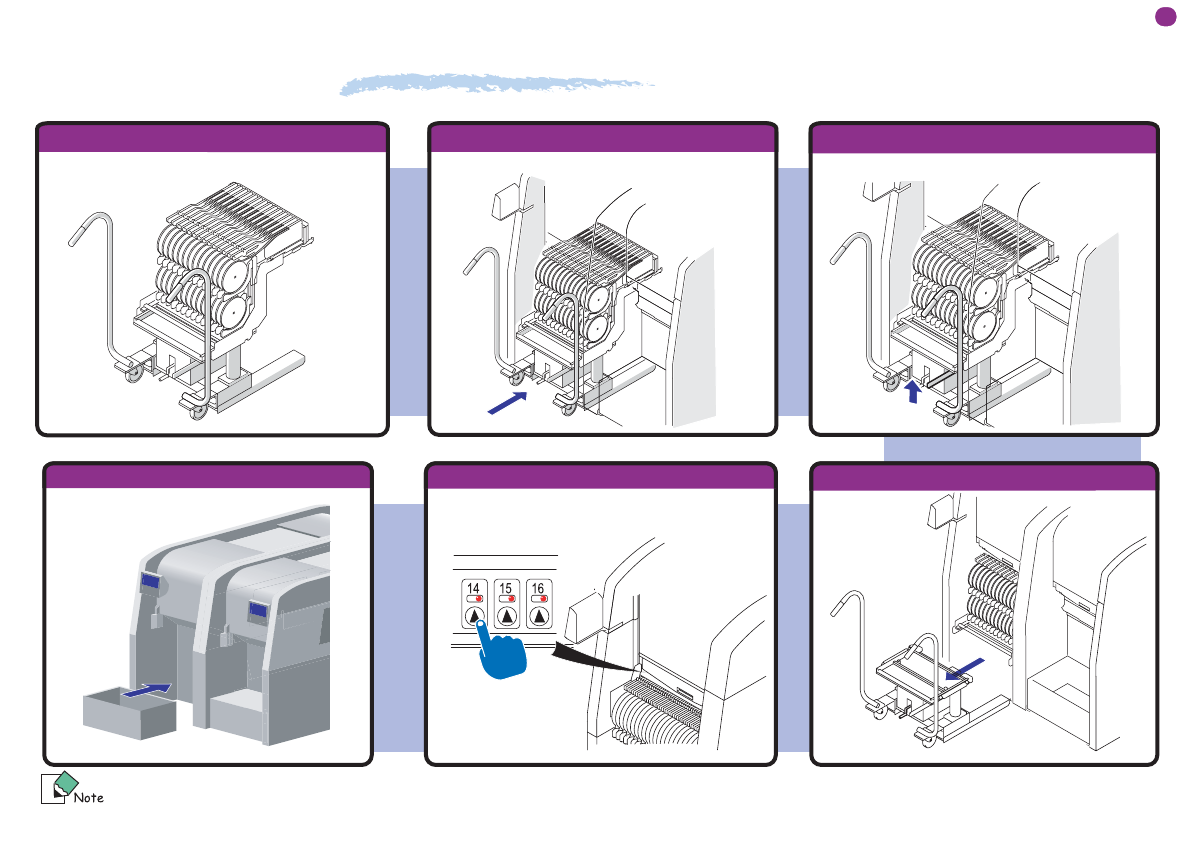 14

15

16

Note