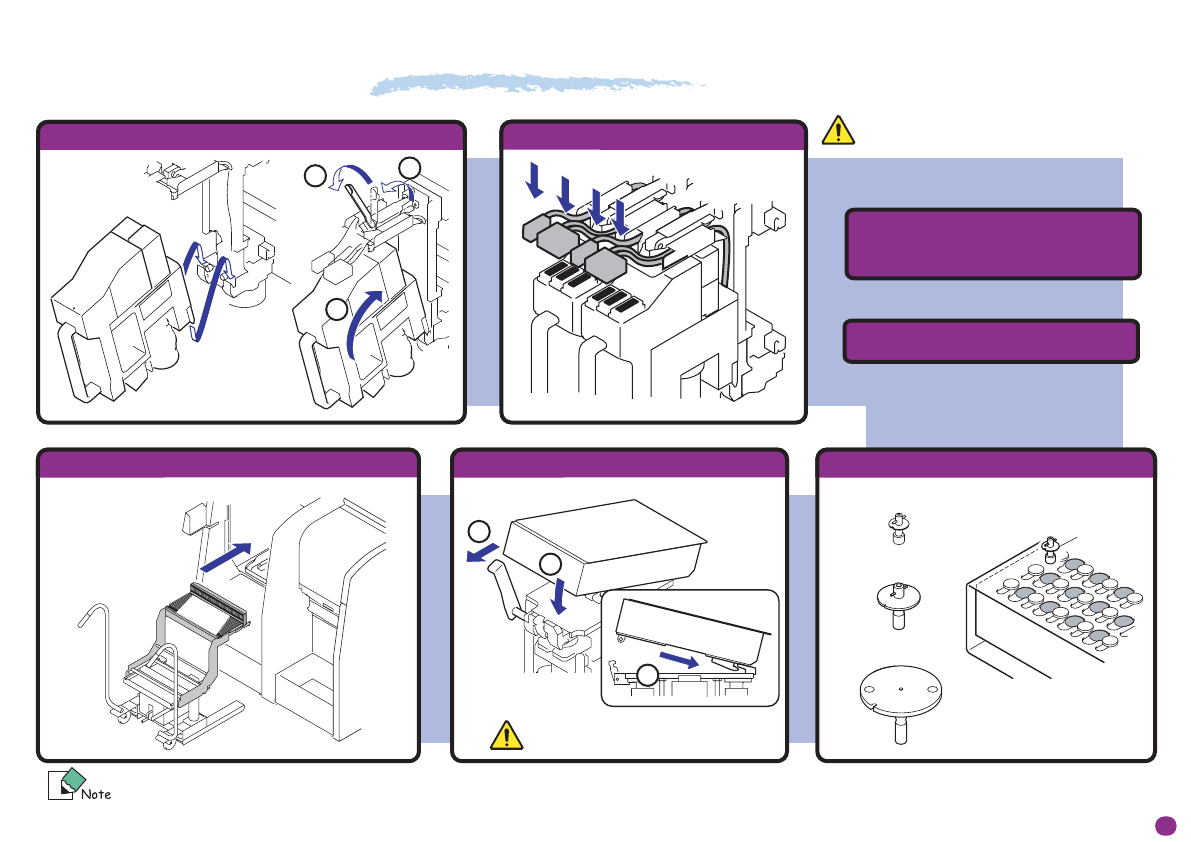 Note