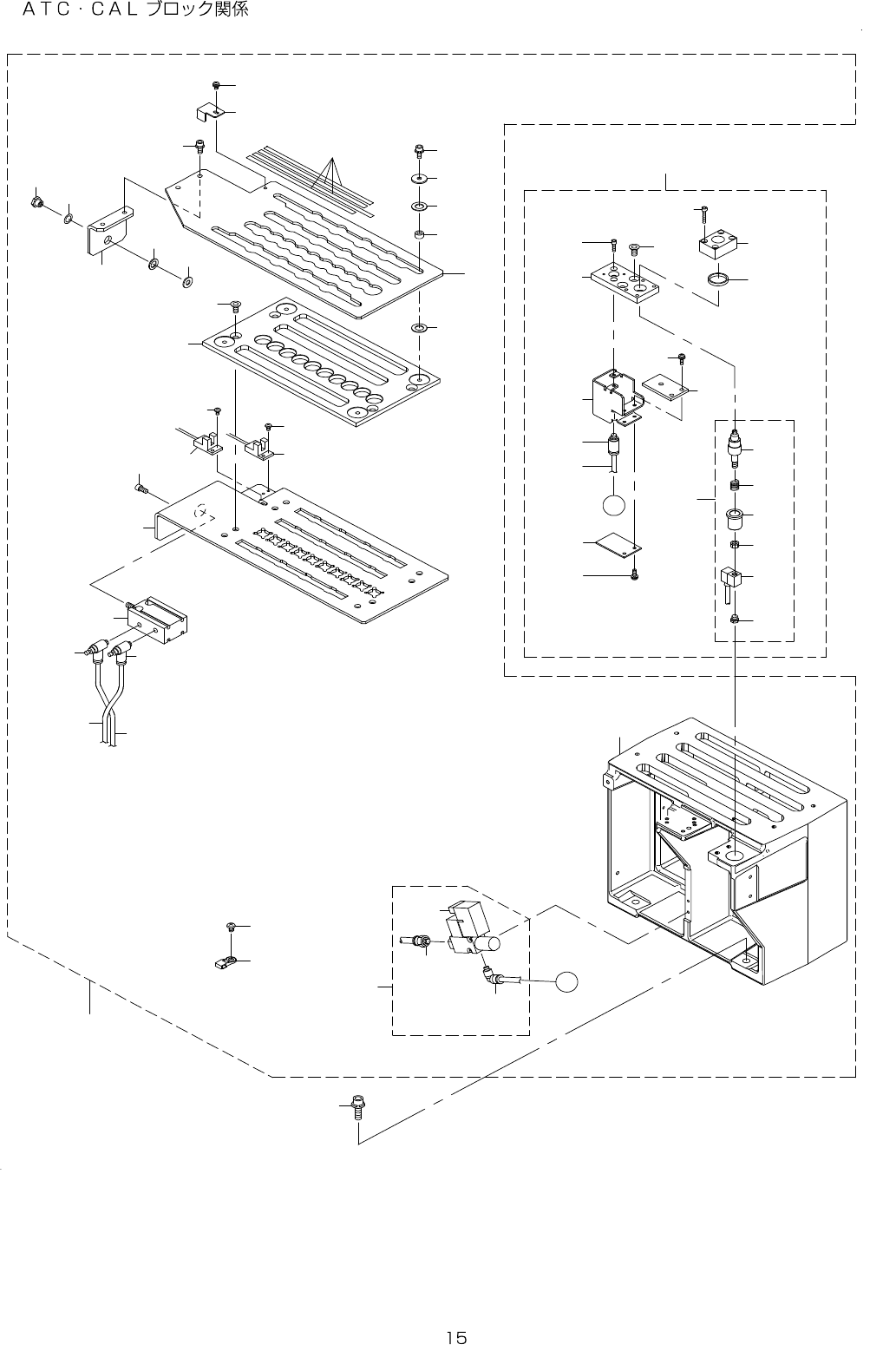 ＡＴＣ・ＣＡＬ ブロック関係

15