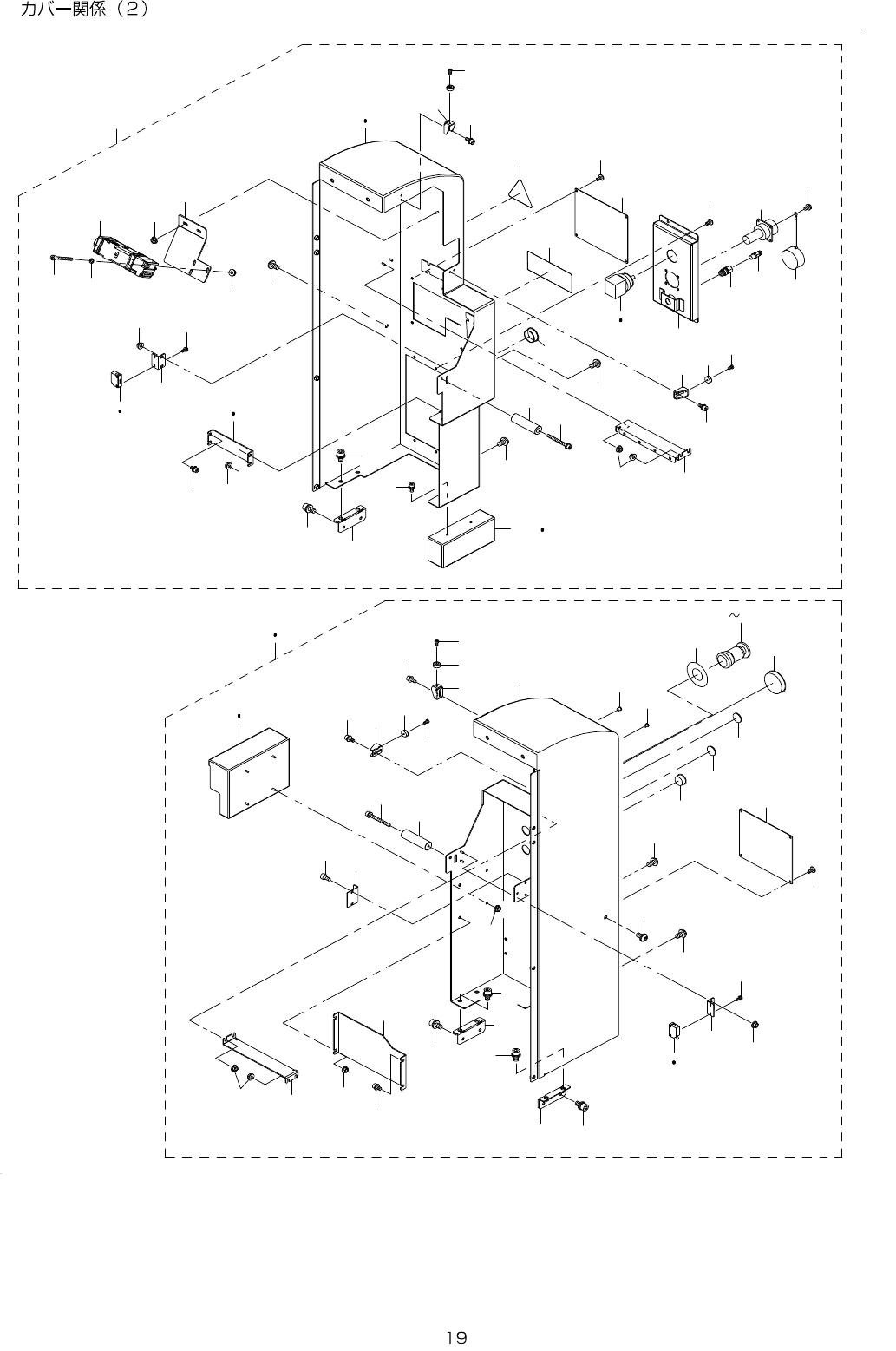 カバー関係（2）

~

19