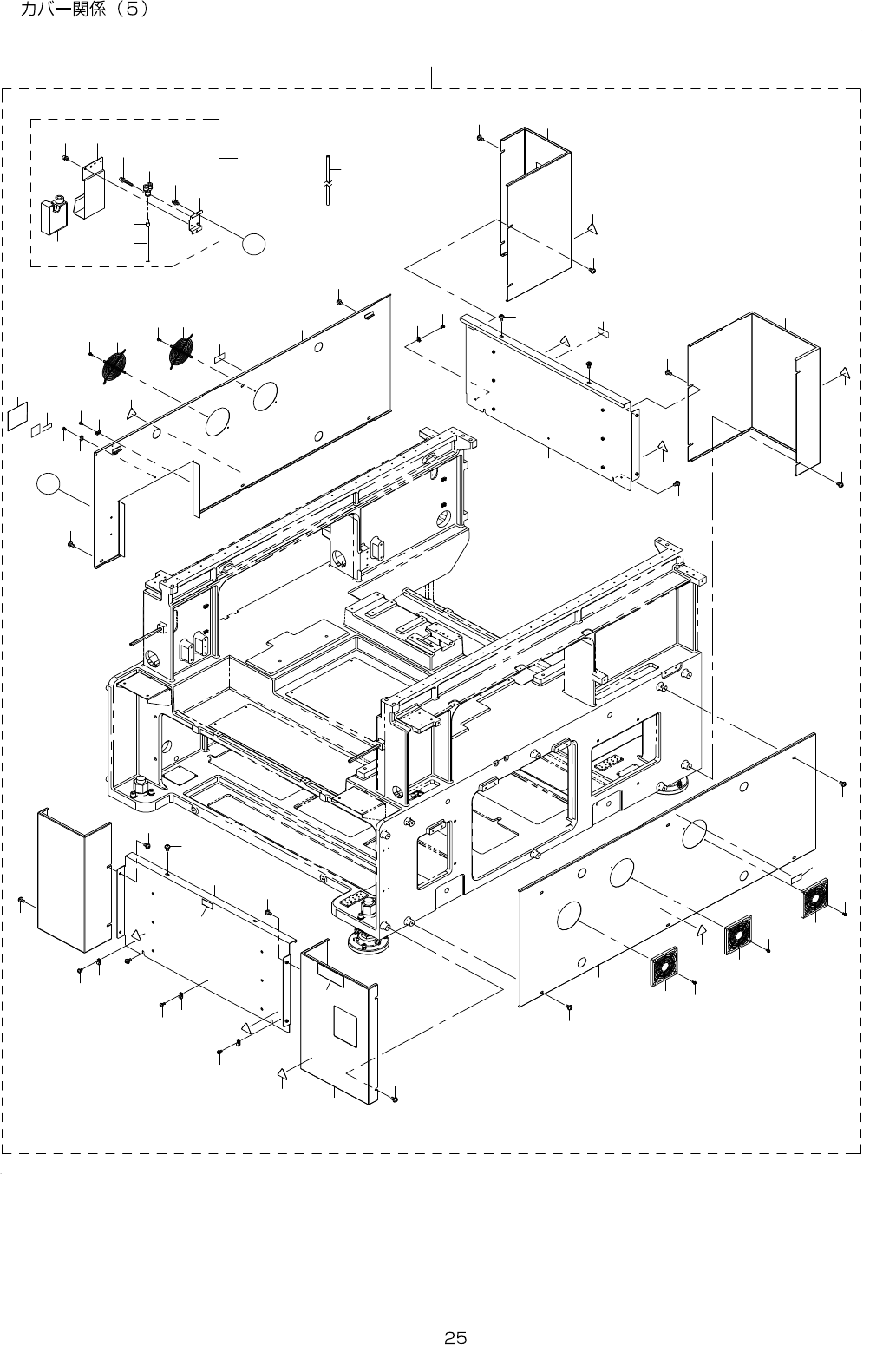 カバー関係（5）

25