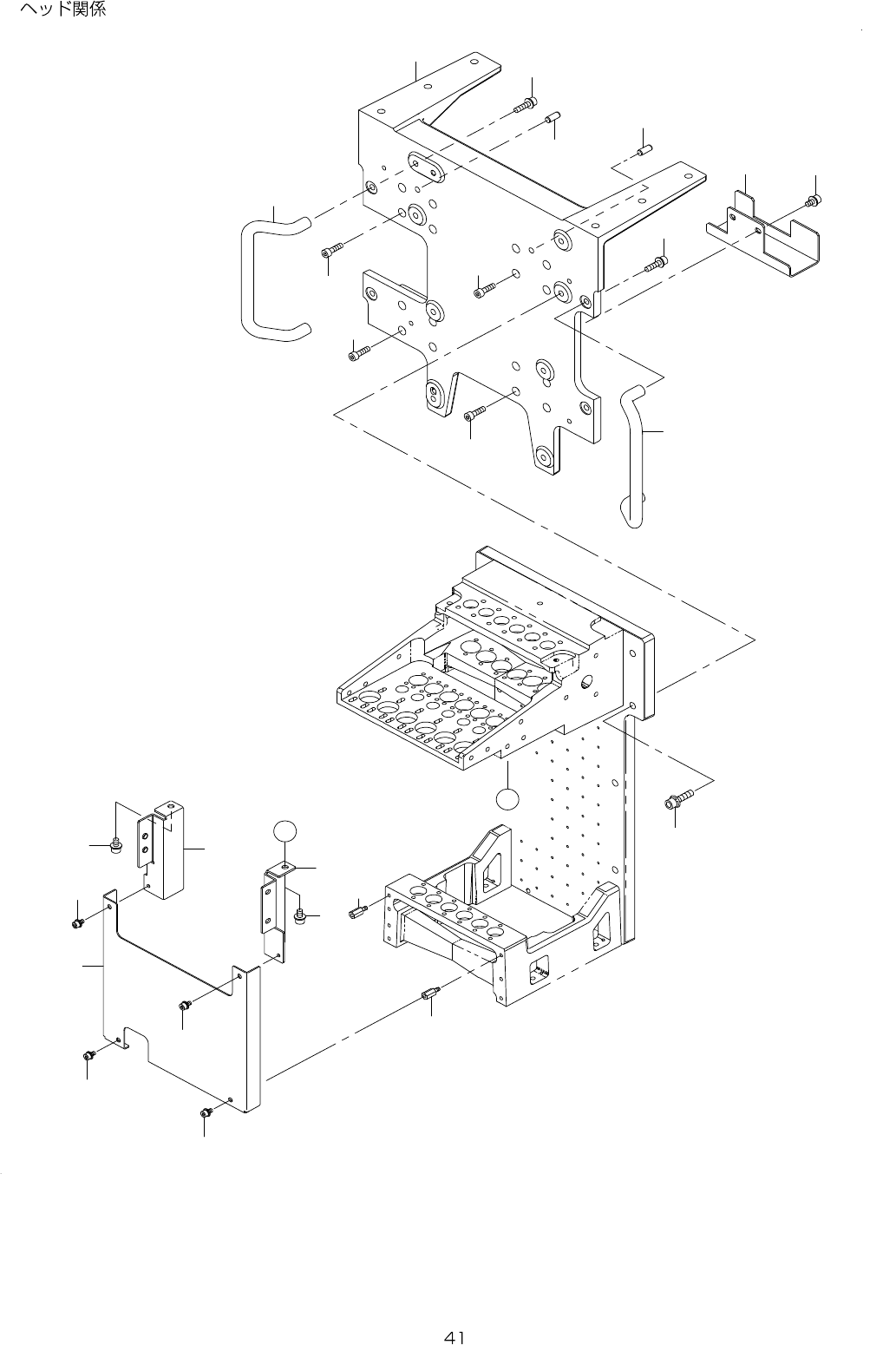 ヘッド関係

41