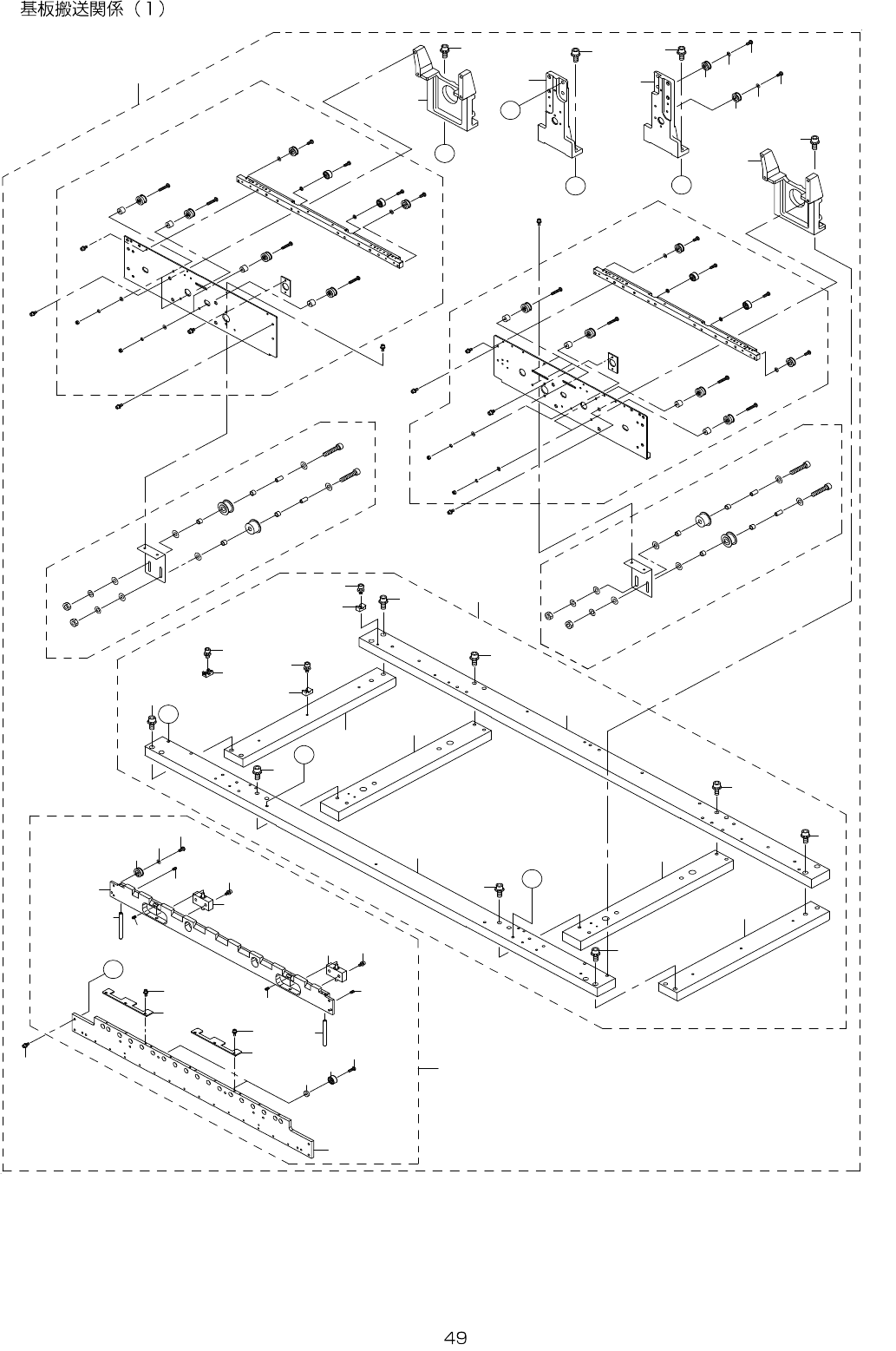 基板搬送関係（1）

49