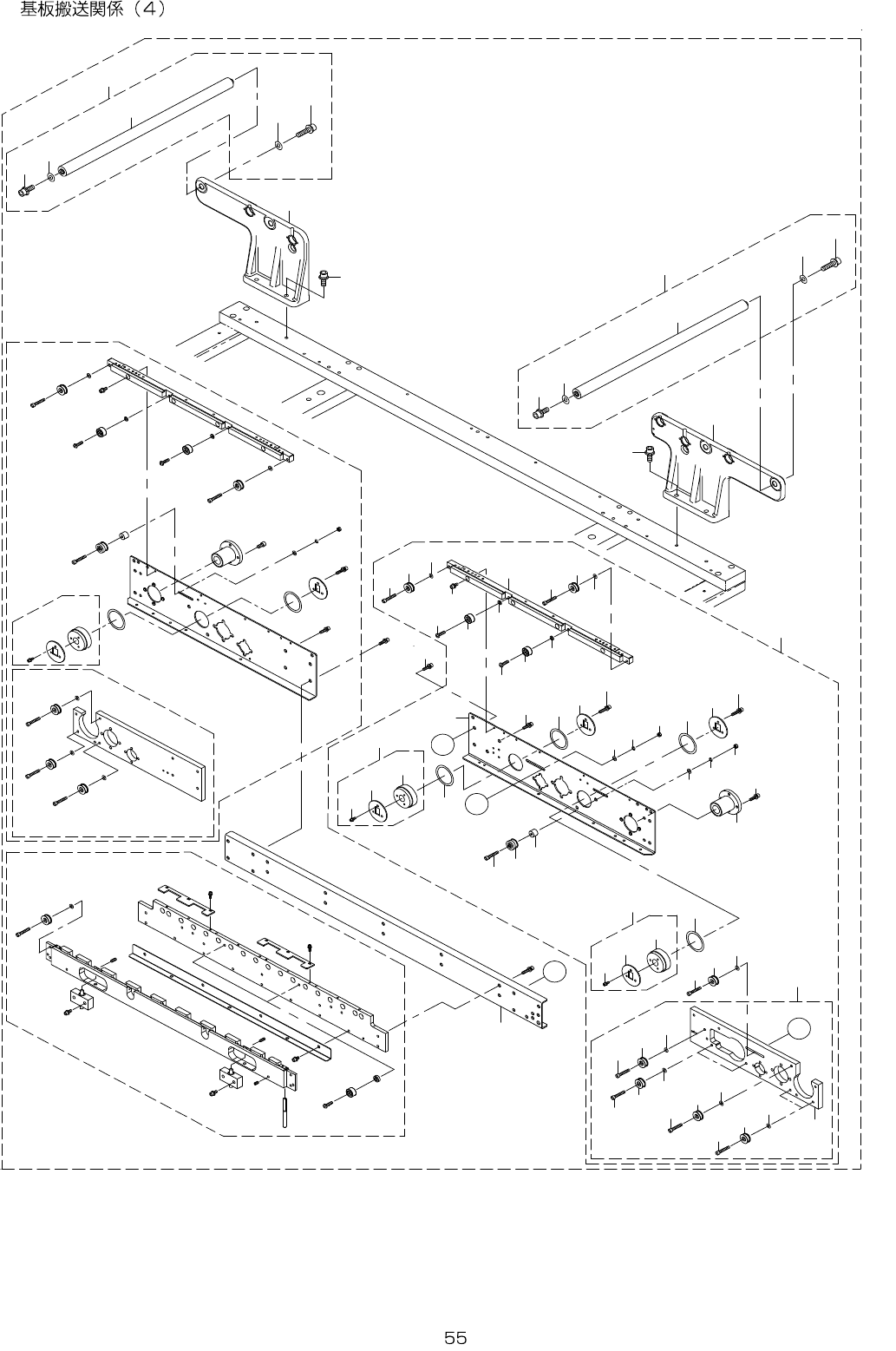 基板搬送関係（4）

55