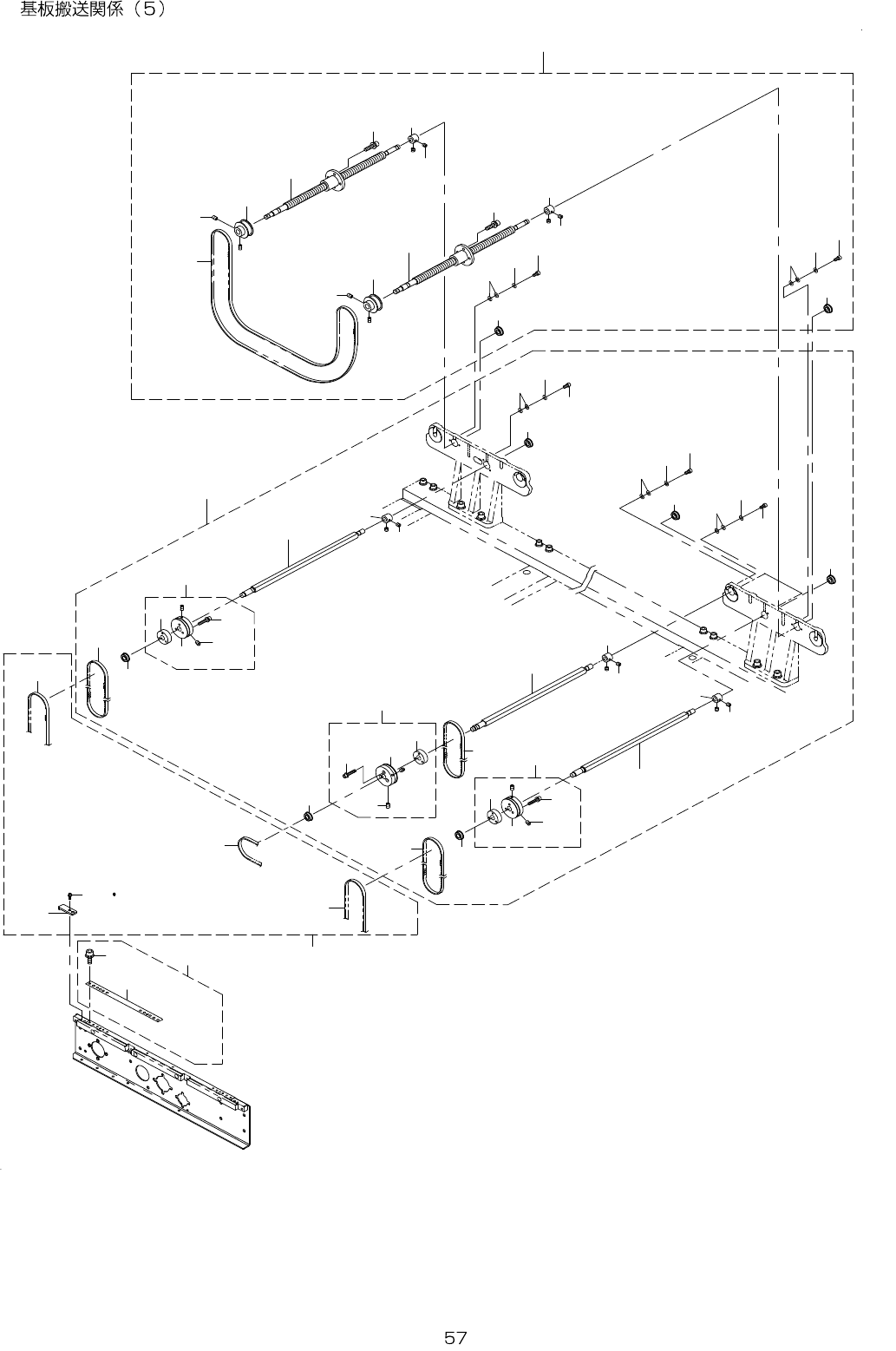 基板搬送関係（5）

57