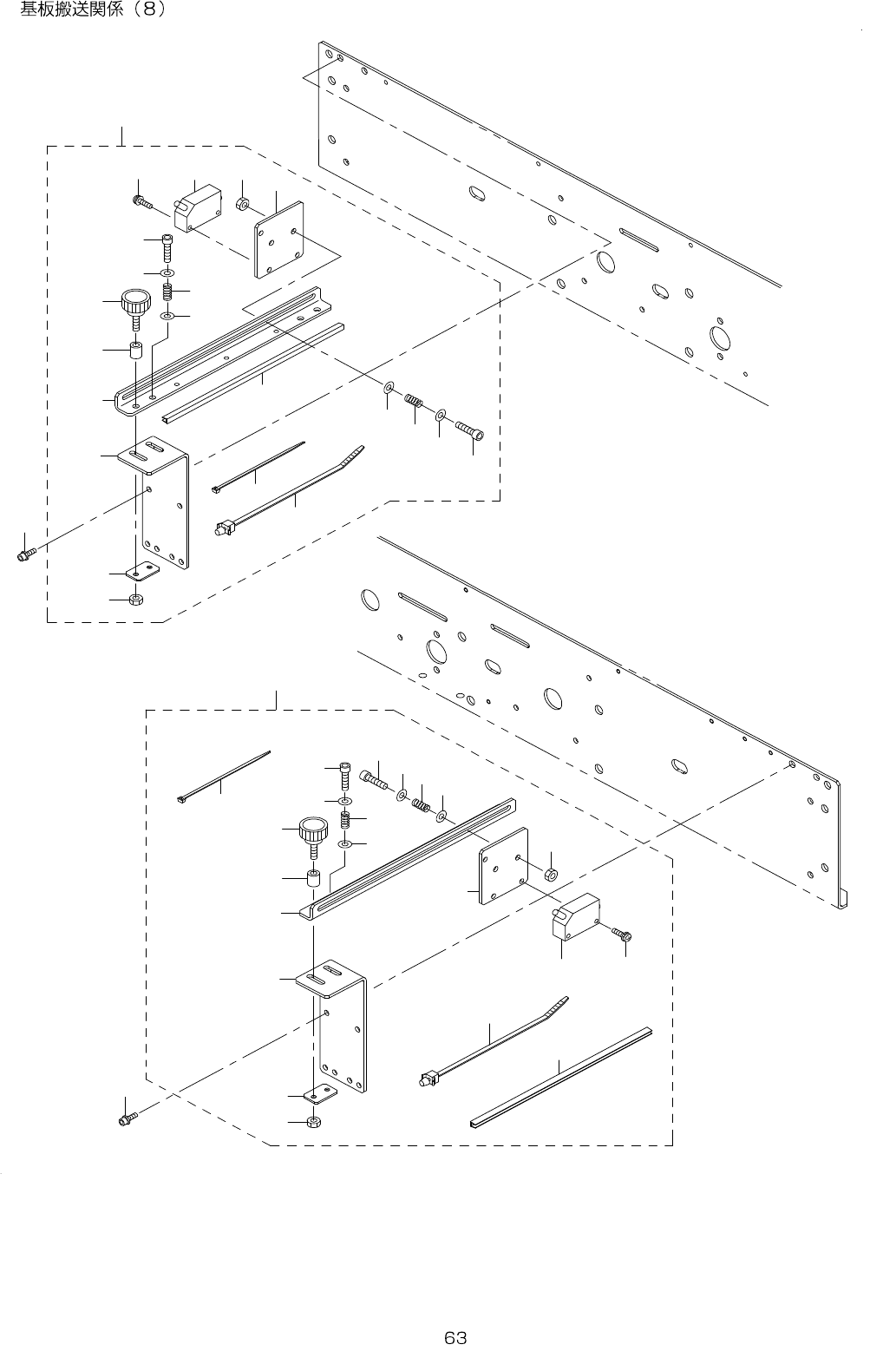 基板搬送関係（8）

63