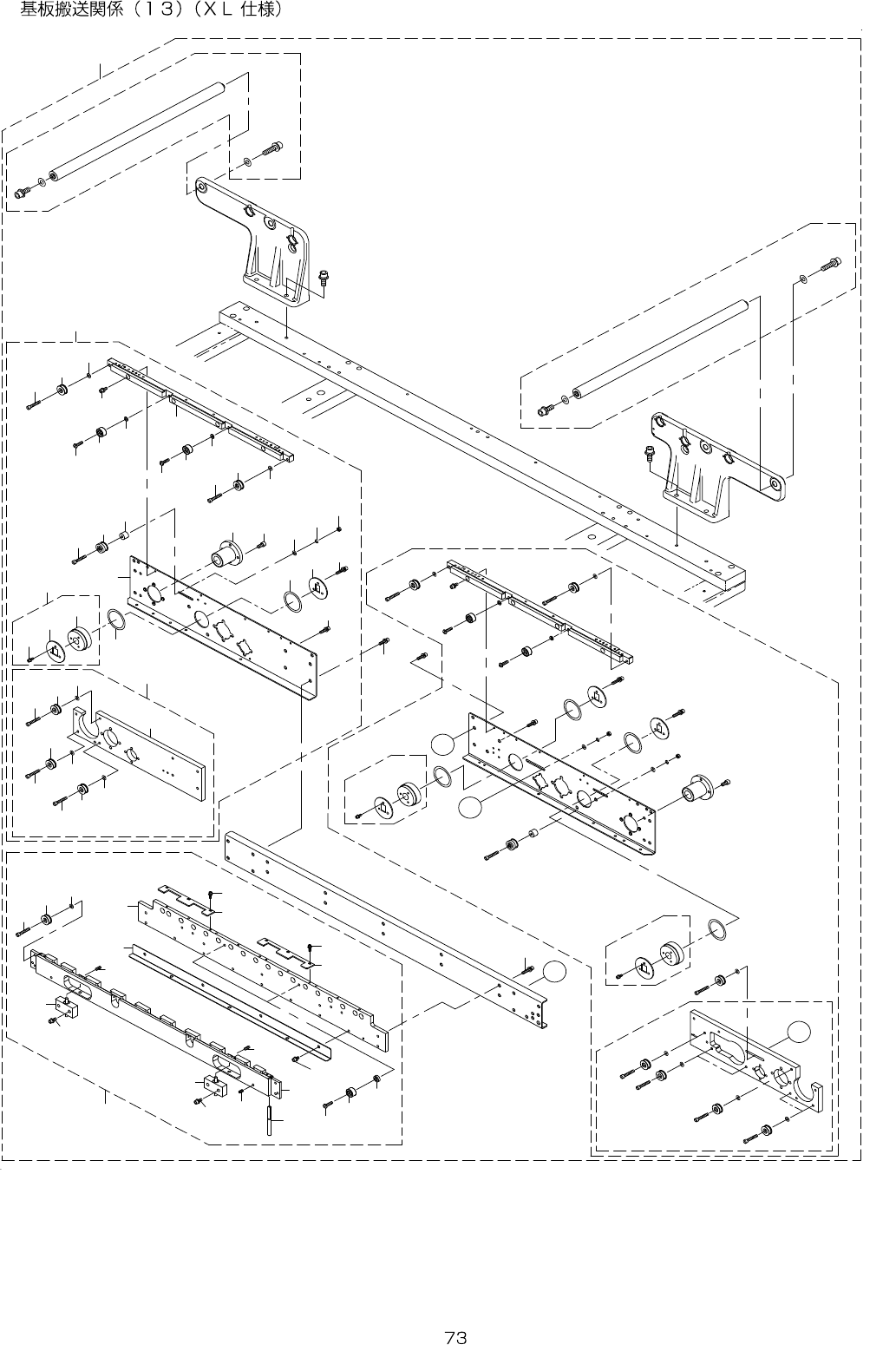 基板搬送関係（１３）（ＸＬ 仕様）

73