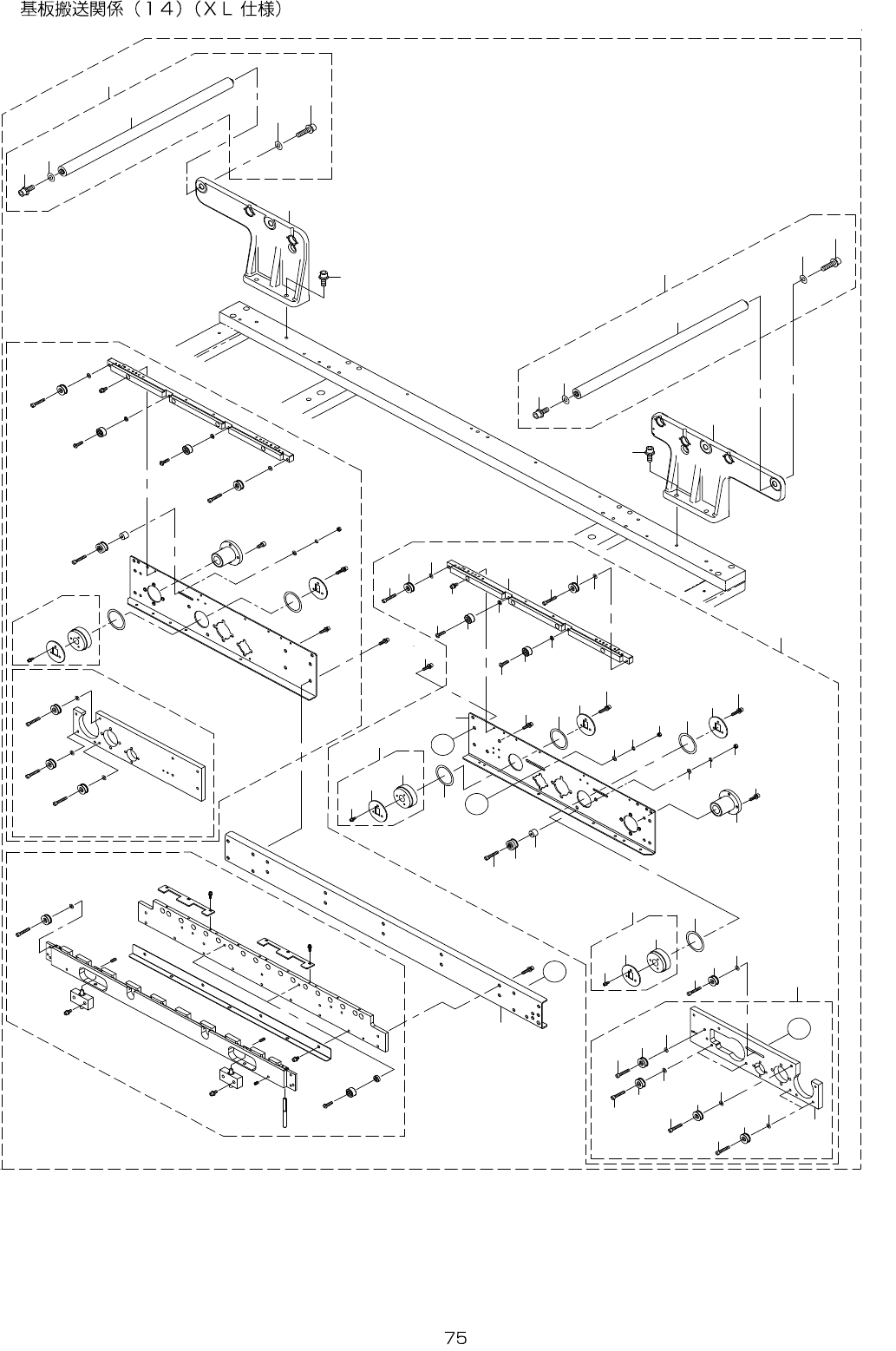 基板搬送関係（１４）（ＸＬ 仕様）

75