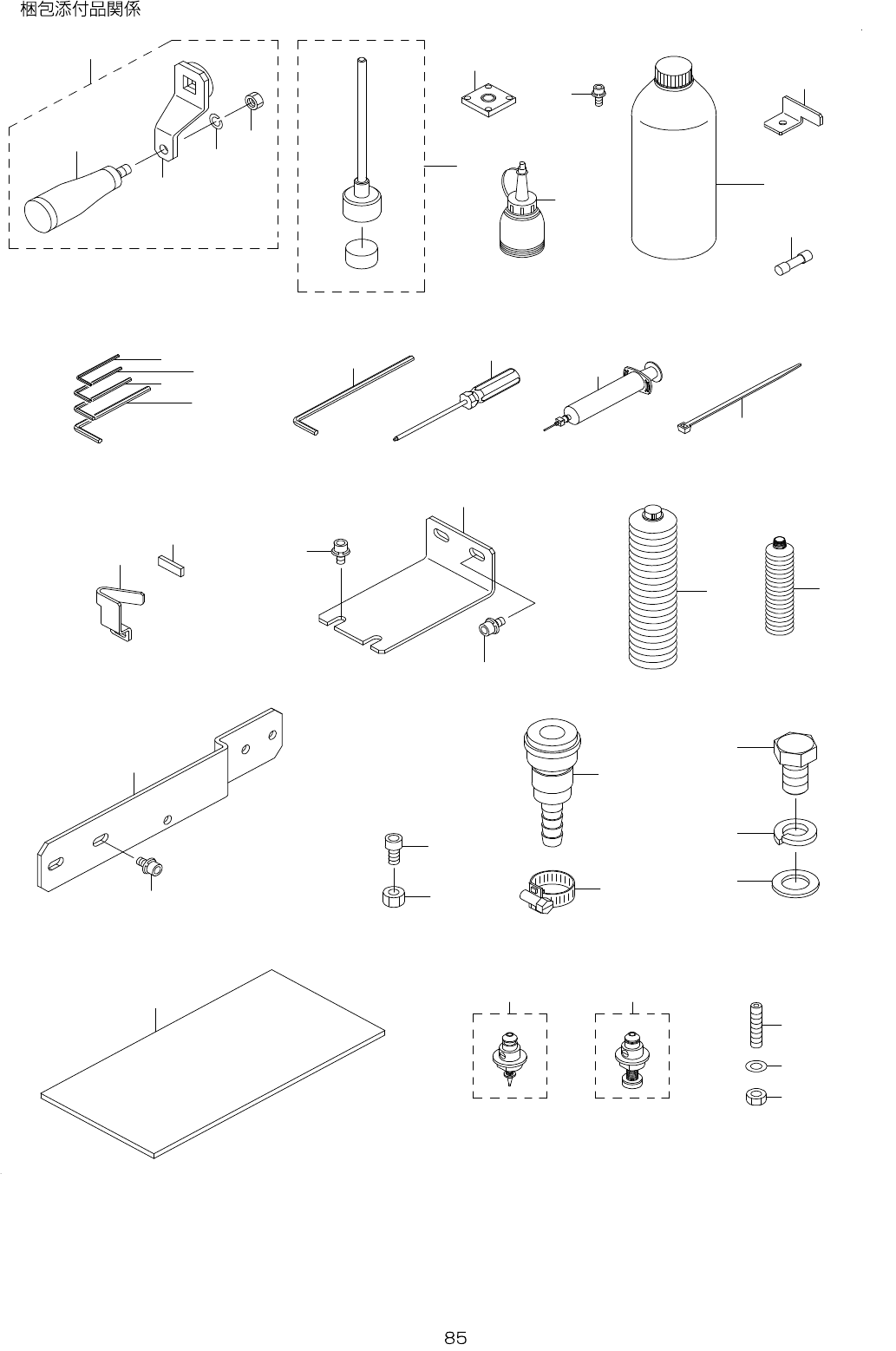 梱包添付品関係

85