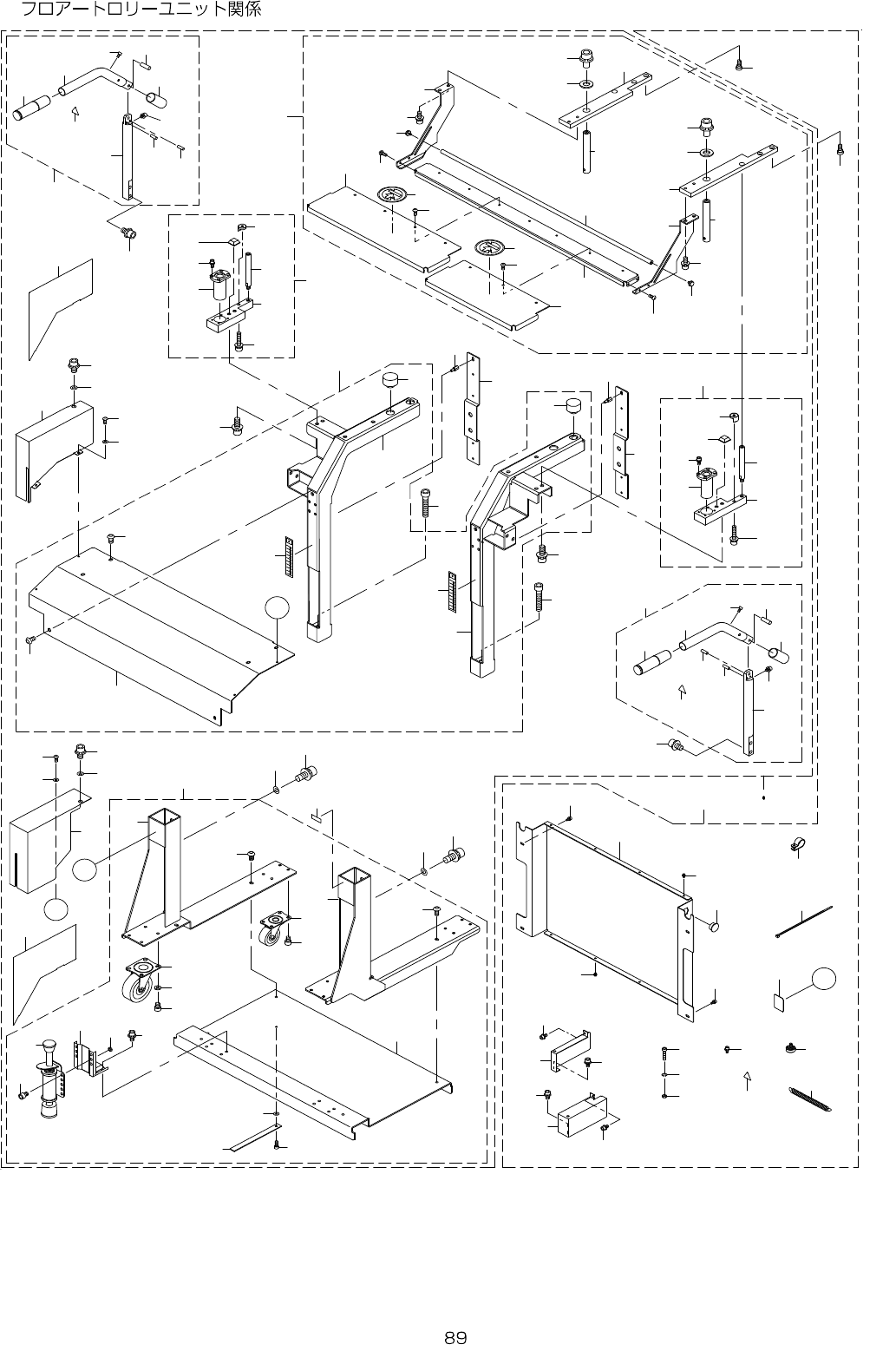 フロアートロリーユニット関係

89