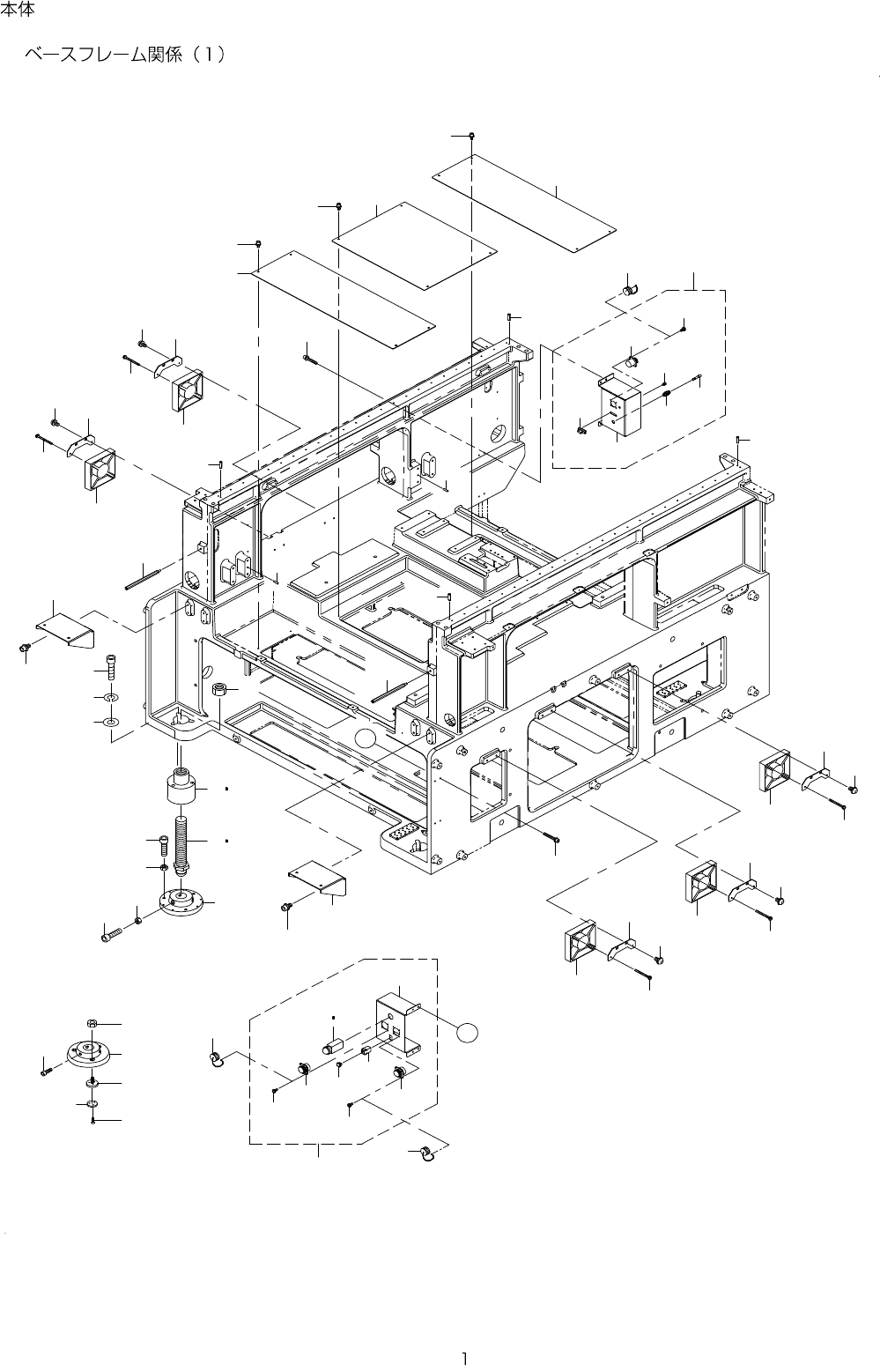 本体

ベースフレーム関係（1）

1