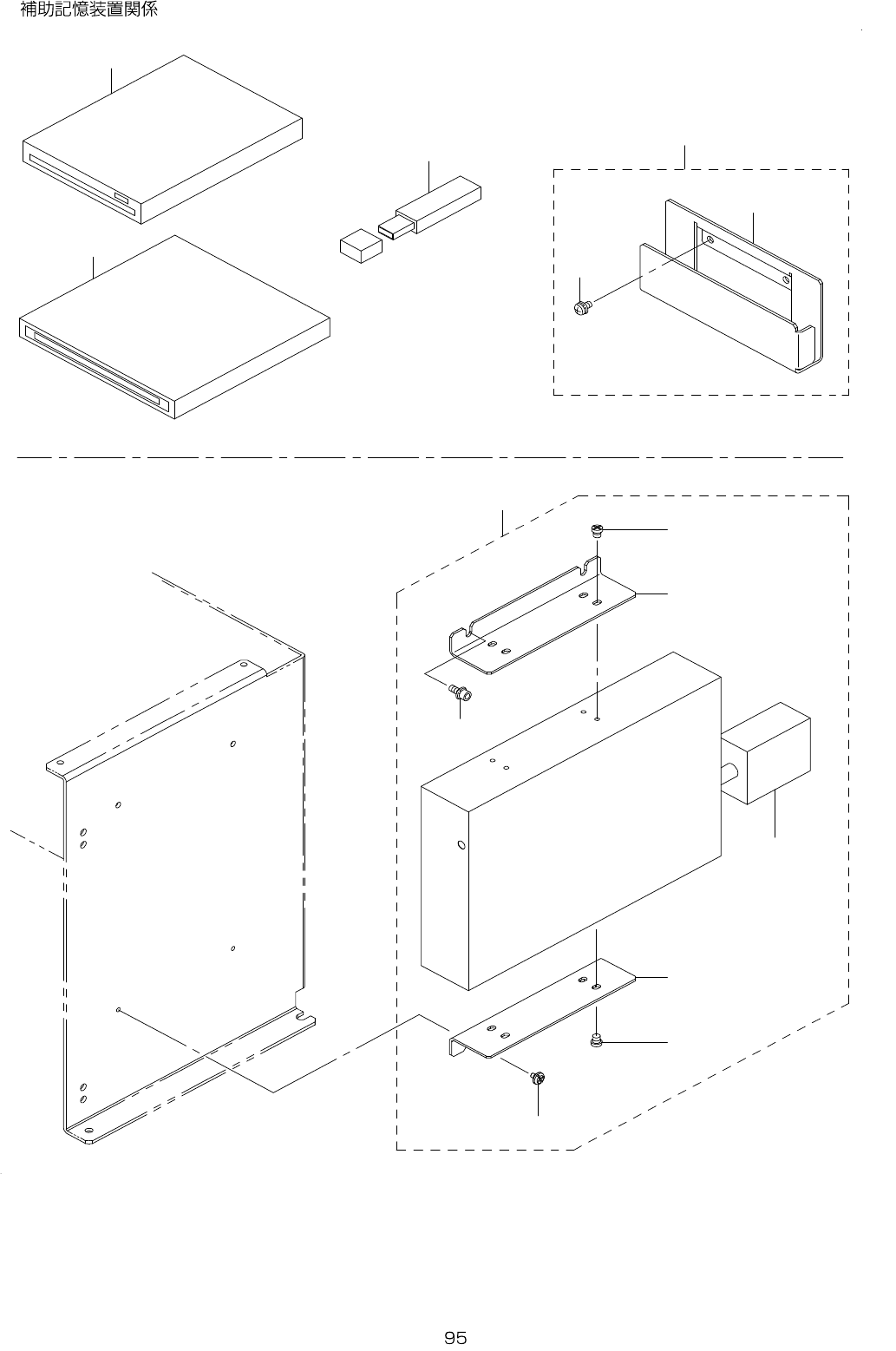 補助記憶装置関係

95