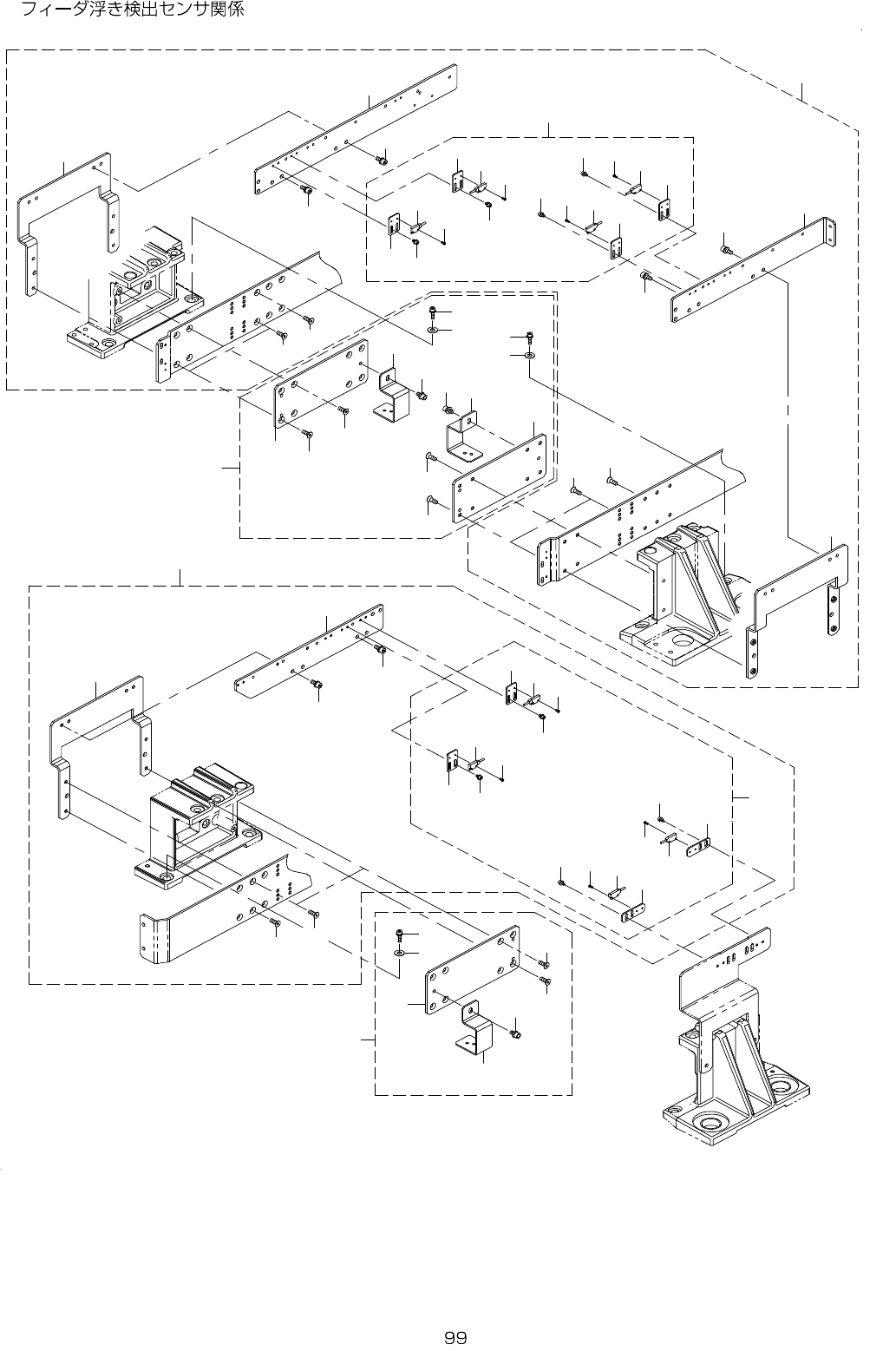 フィーダ浮き検出センサ関係

99