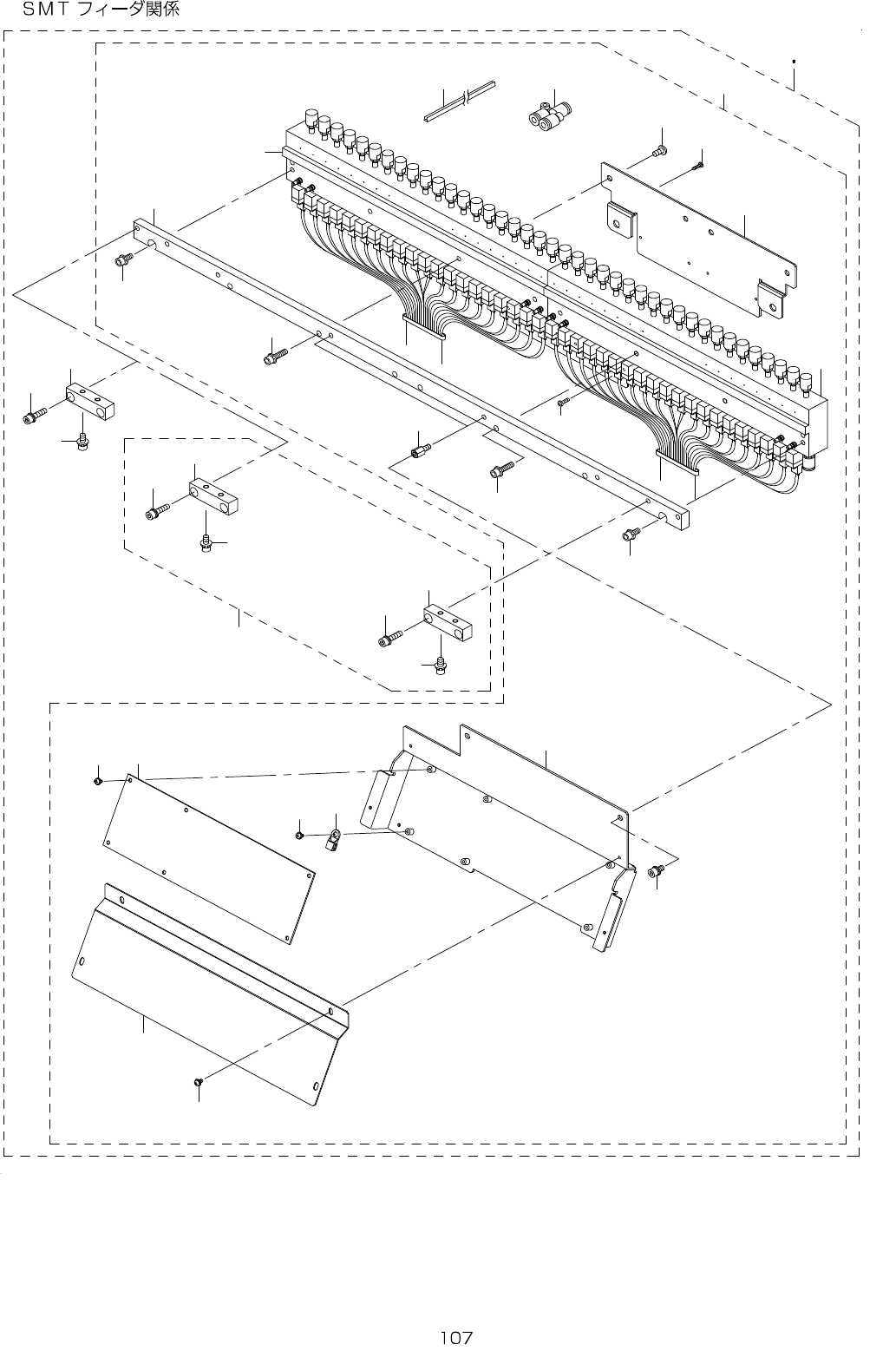 ＳＭＴ フィーダ関係

107