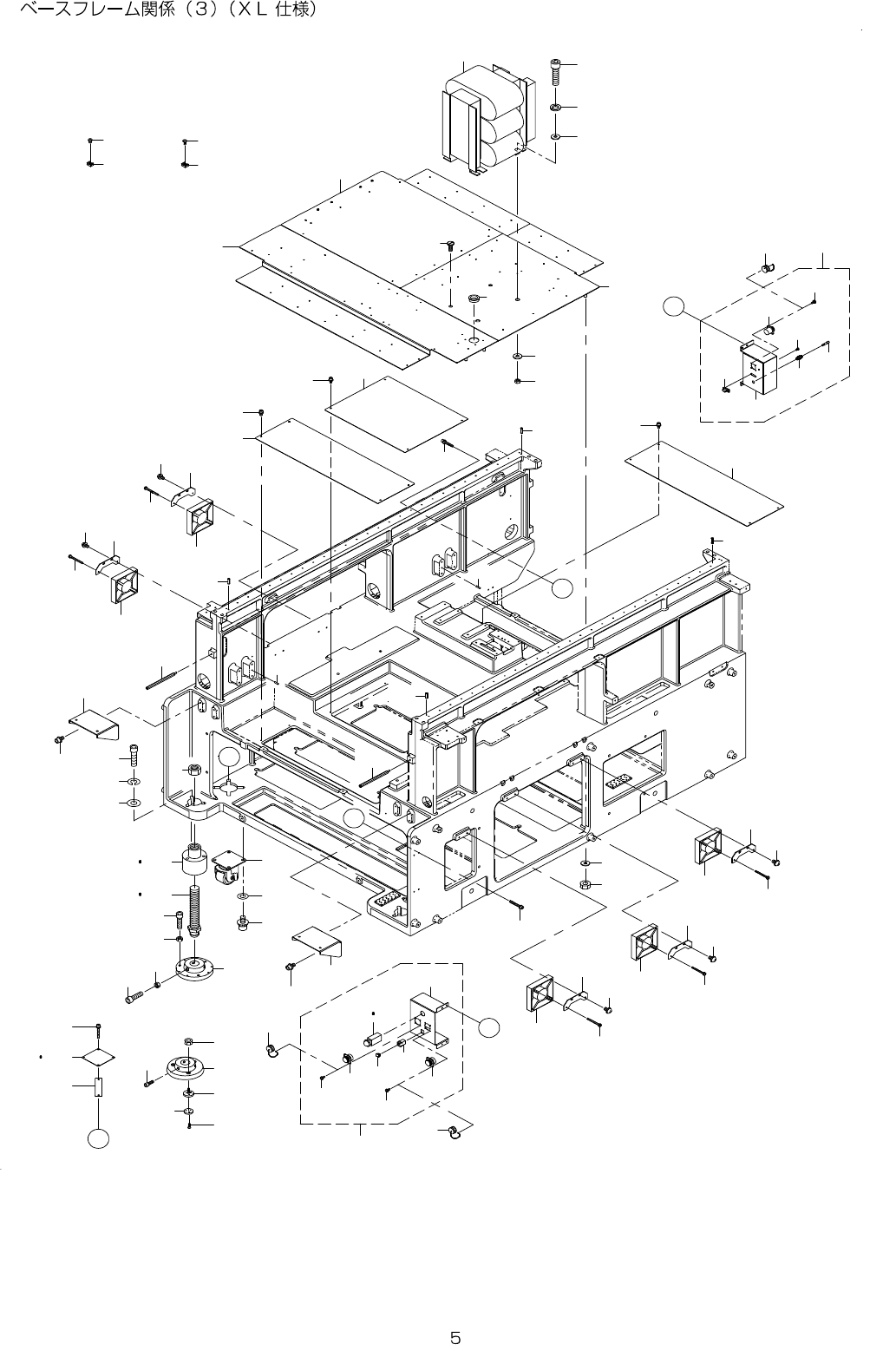 ベースフレーム関係（3）（ＸＬ 仕様）

5