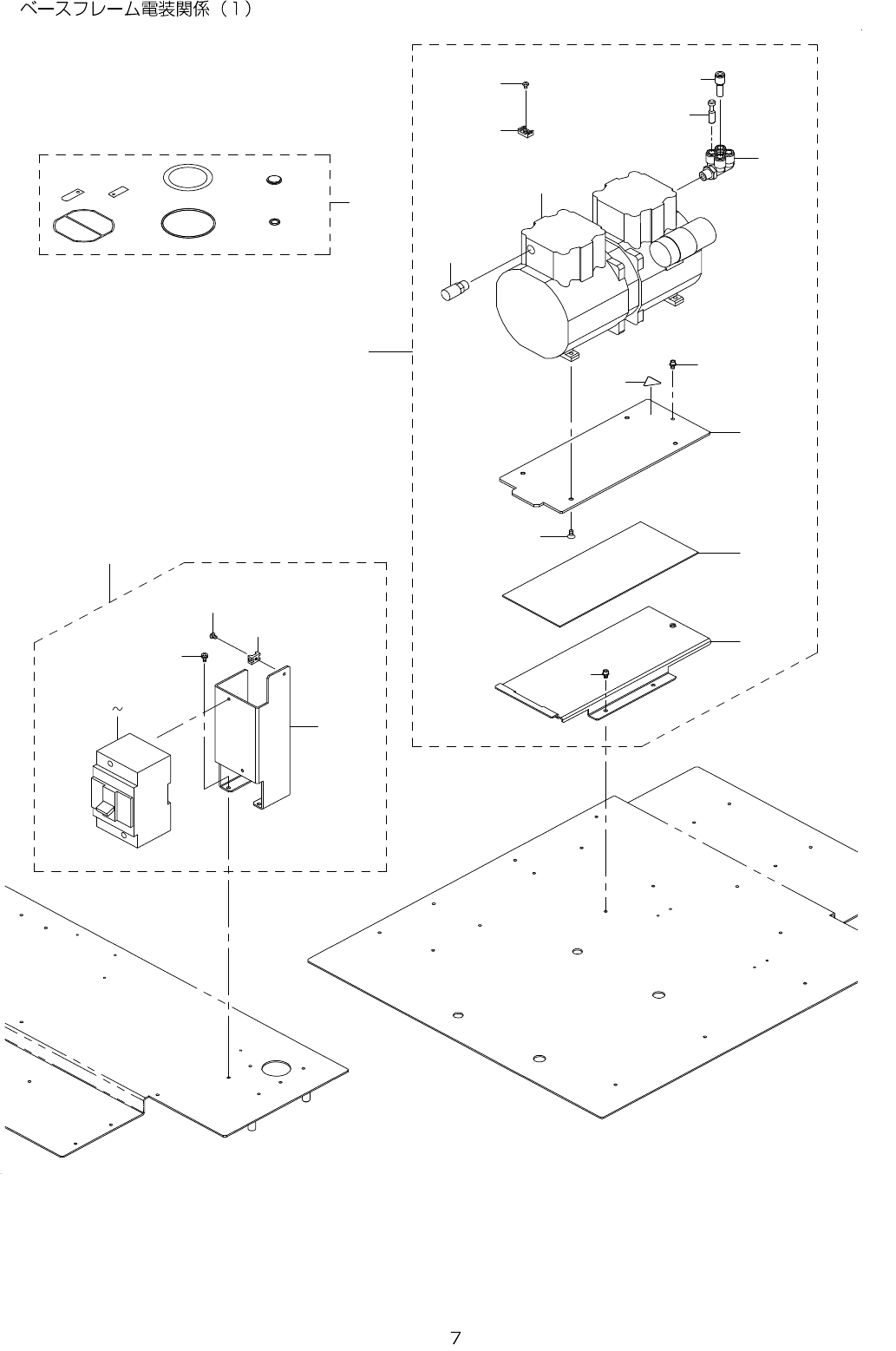 ベースフレーム電装関係（1）

~

7