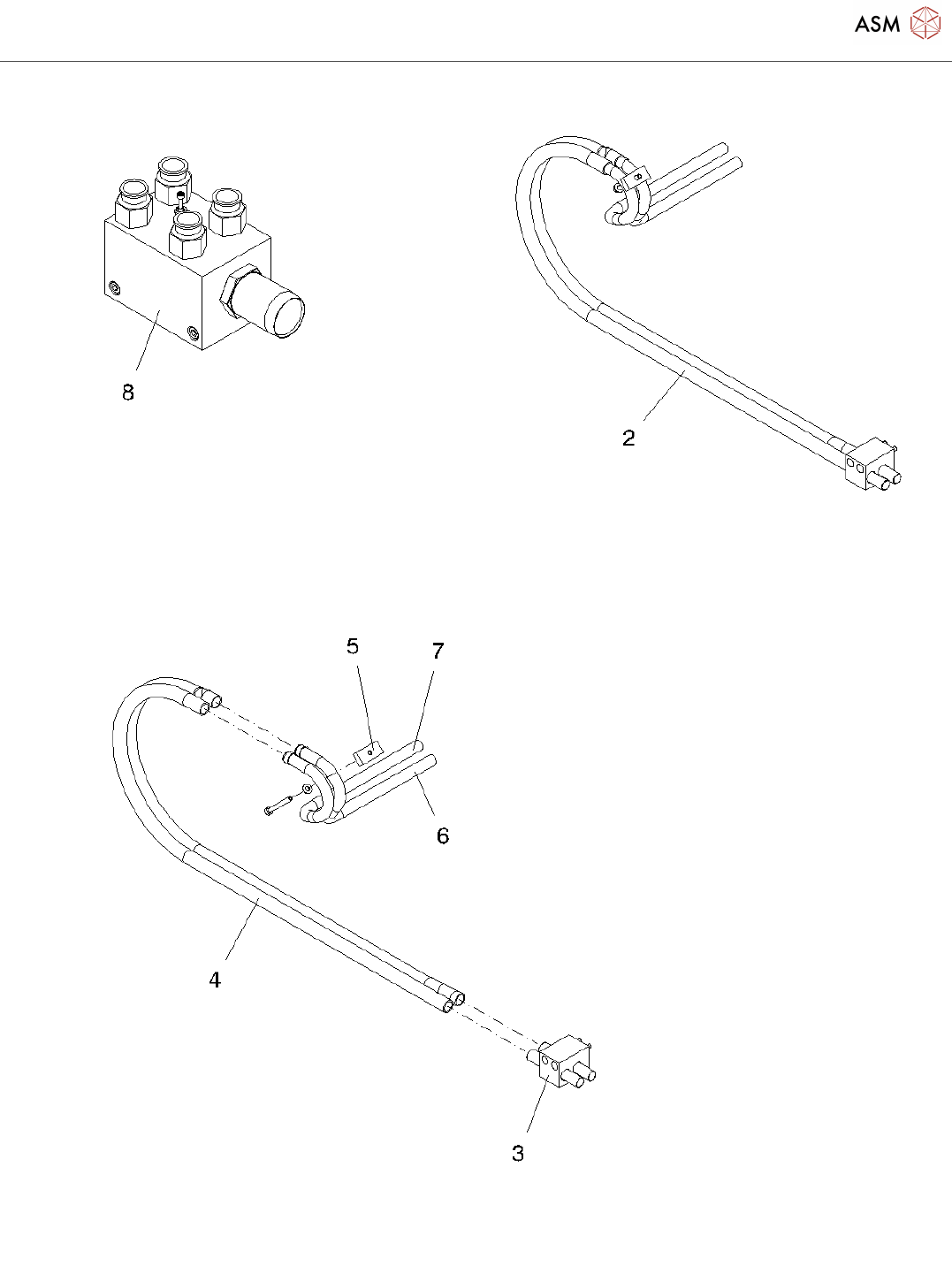 ASM

8

2

5
7

6

4

3