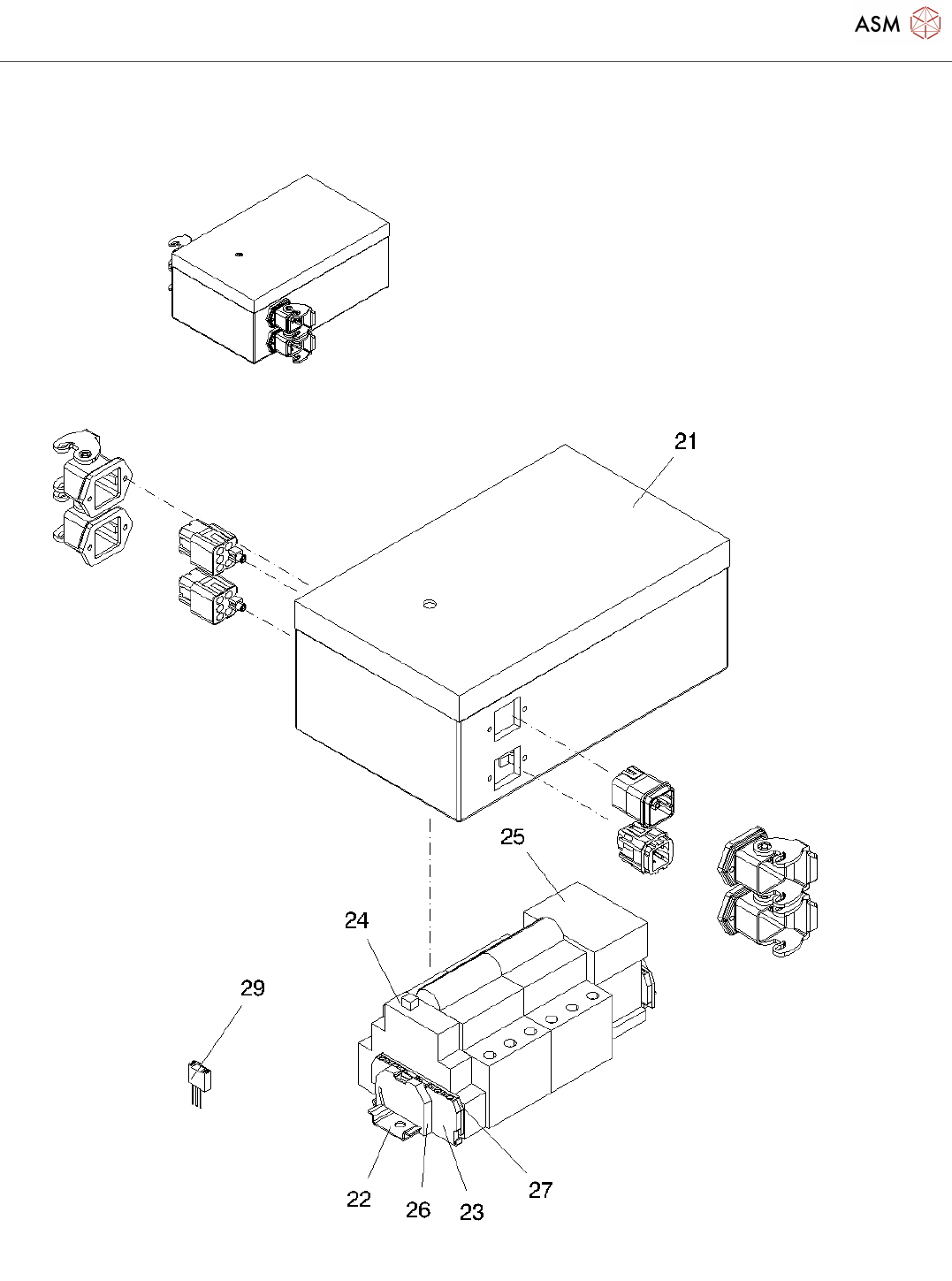 ASM

21

25

24

29

22

26

23

27