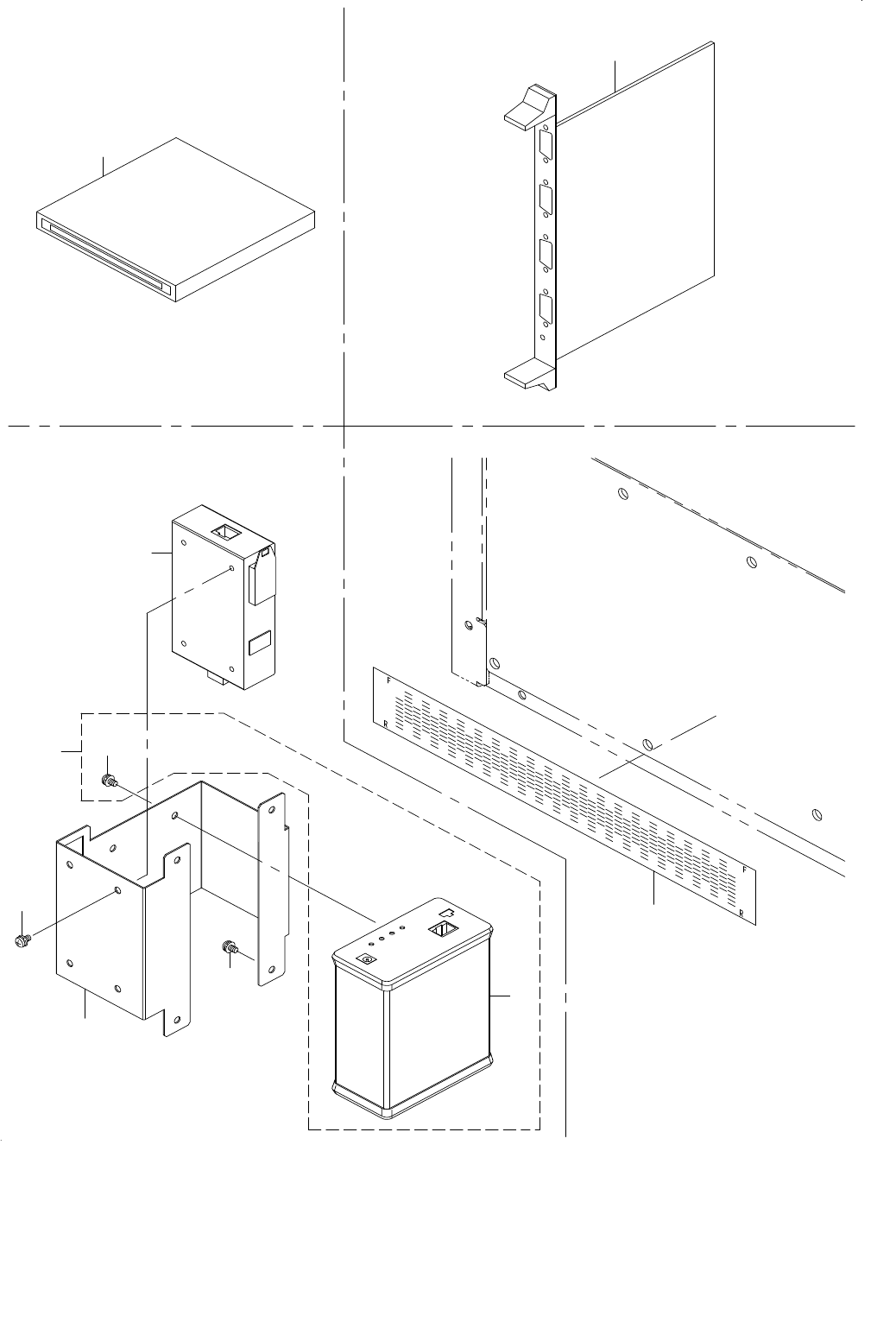 F
R
F
R