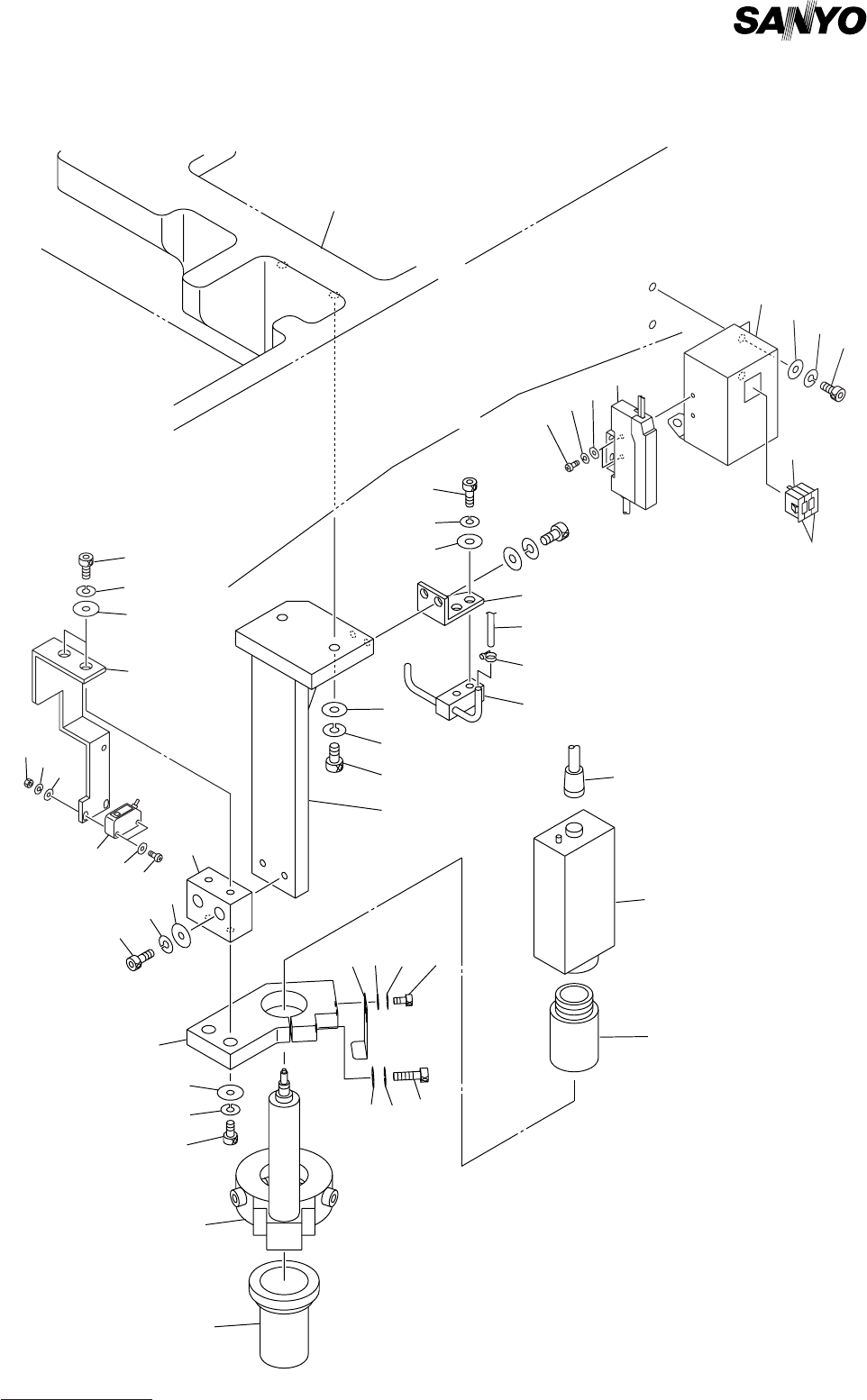 SANYO