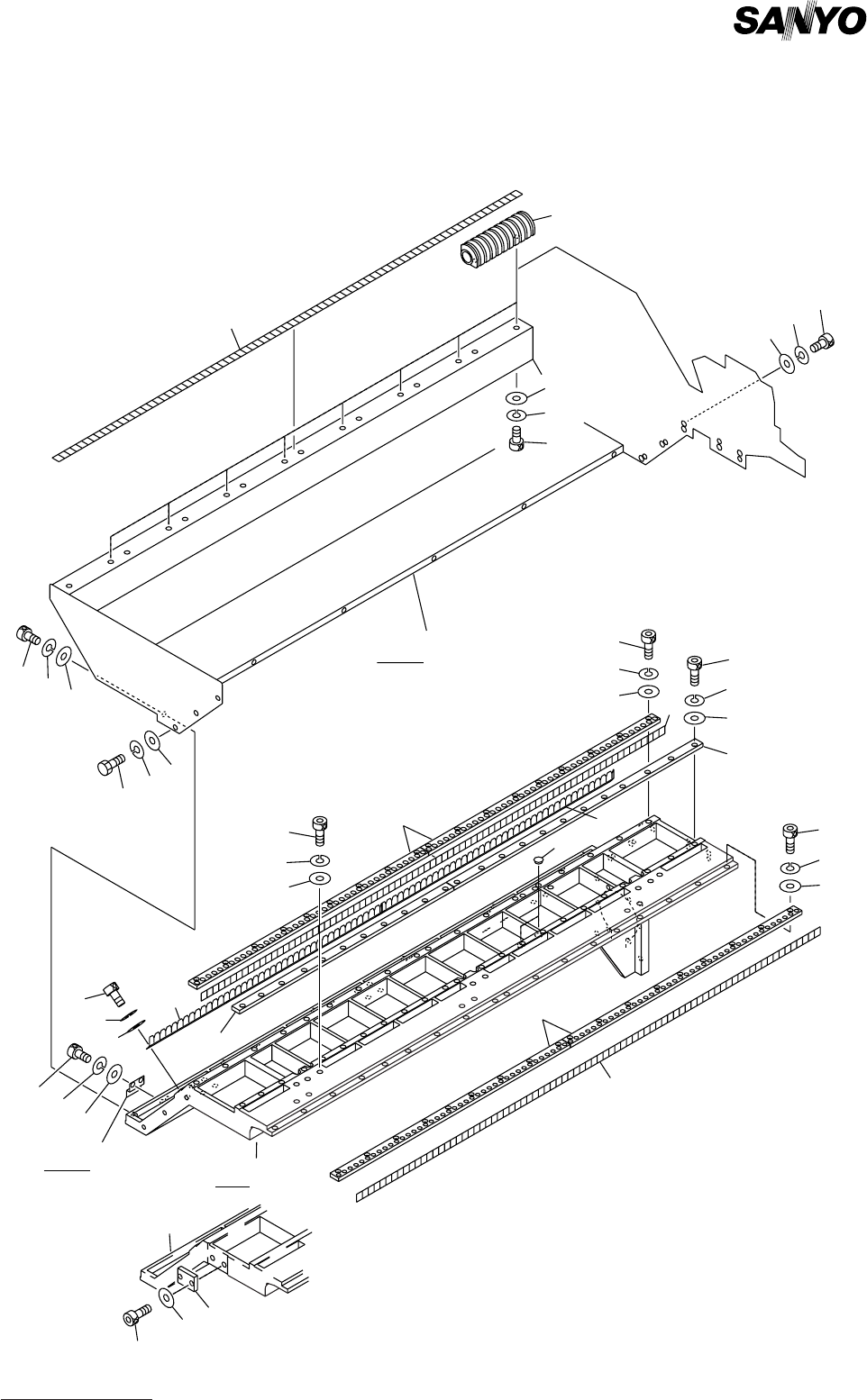 SANYO