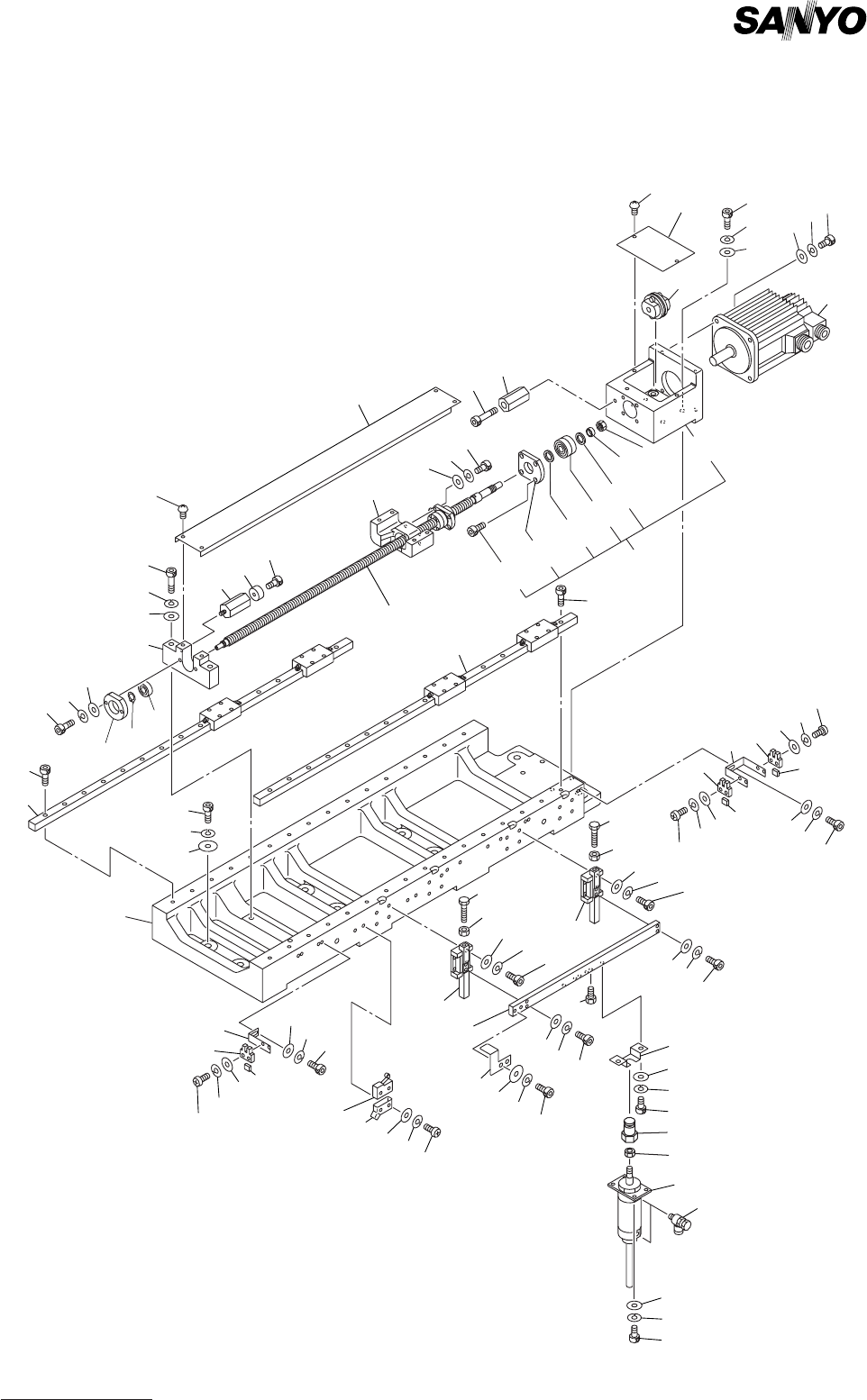 SANYO