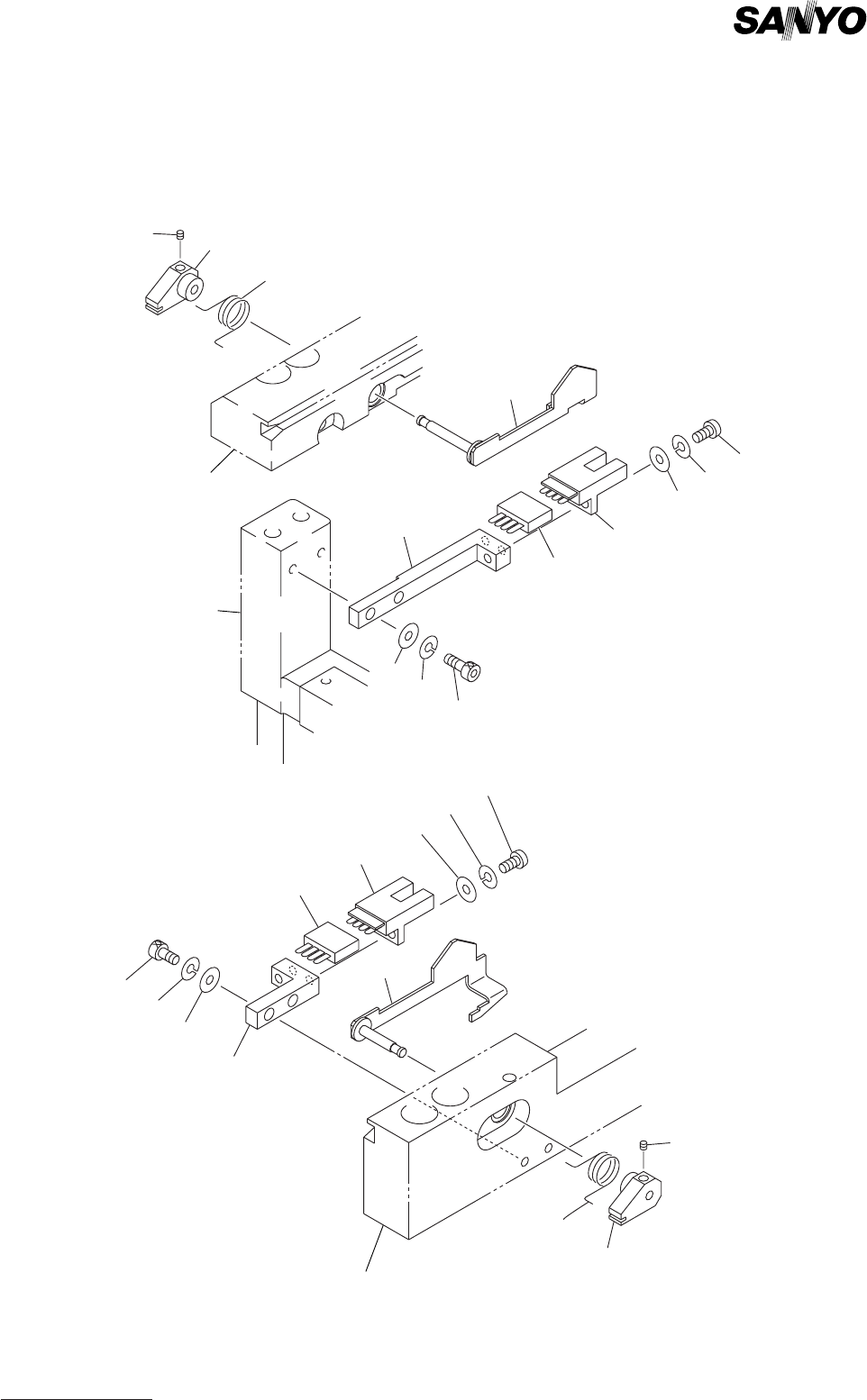 SANYO