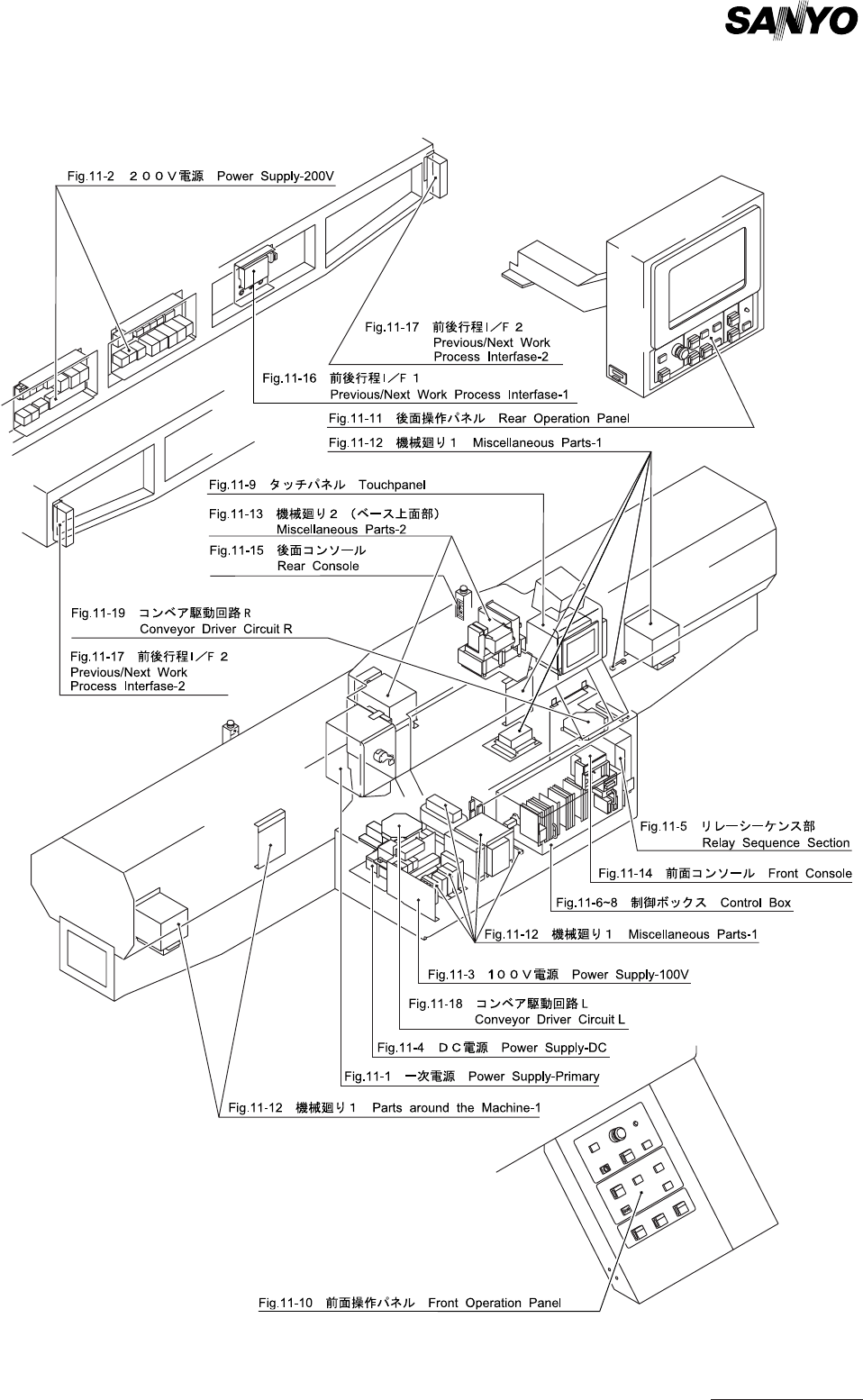 SANYO

Fig.11-2 ２００Ｖ電源 Power Supply-200V

Fig.11-17 前後行程Ｉ／Ｆ ２ Previous/Next Work Process Interfase-2

Fig.11-16 前後行程Ｉ／Ｆ １ Previous/Next Work Process Interfase-1

Fig.11-11 後面操作パネル Rear Operation Panel

Fig.11-12 機械廻り１ Miscellaneous Parts-1

Fig.11-9 タッチパネル Touchpanel

Fig.11-13 機械廻り２ （ベース上面部） Miscellaneous Parts-2

Fig.11-15 後面コンソール Rear Console

Fig.11-19 コンベア駆動回路Ｒ Conveyor Driver Circuit R

Fig.11-17 前後行程Ｉ／Ｆ ２ Previous/Next Work Process Interfase-2

Fig.11-5 リレーシーケンス部 Relay Sequence Section

Fig.11-14 前面コンソール Front Console

Fig.11-6~8 制御ボックス Control Box

Fig.11-12 機械廻り１ Miscellaneous Parts-1

Fig.11-3 １００Ｖ電源 Power Supply-100V

Fig.11-18 コンベア駆動回路Ｌ Conveyor Driver Circuit L

Fig.11-4 ＤＣ電源 Power Supply-DC

Fig.11-1 一次電源 Power Supply-Primary

Fig.11-12 機械廻り１ Parts around the Machine-1

Fig.11-10 前面操作パネル Front Operation Panel