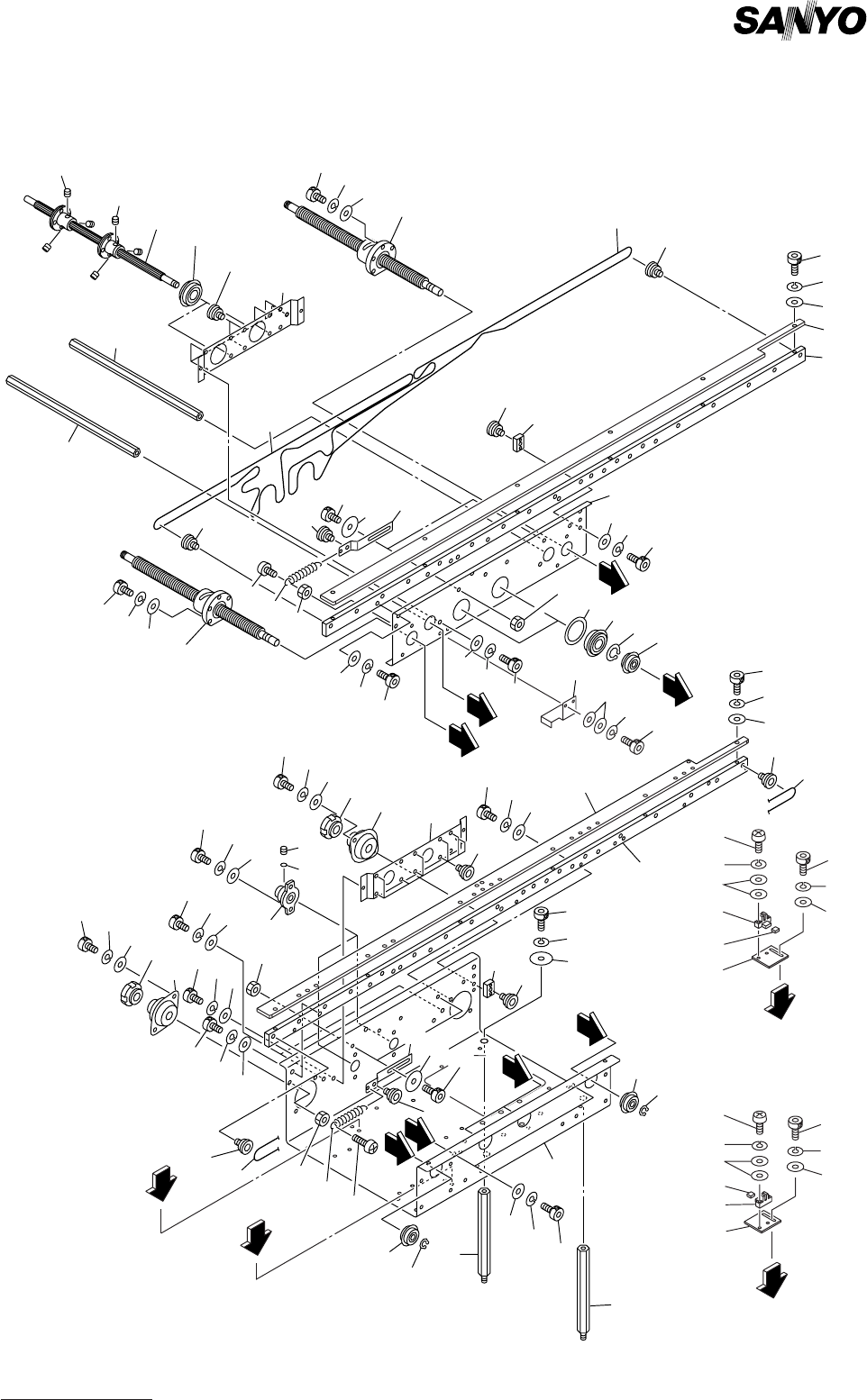 SANYO