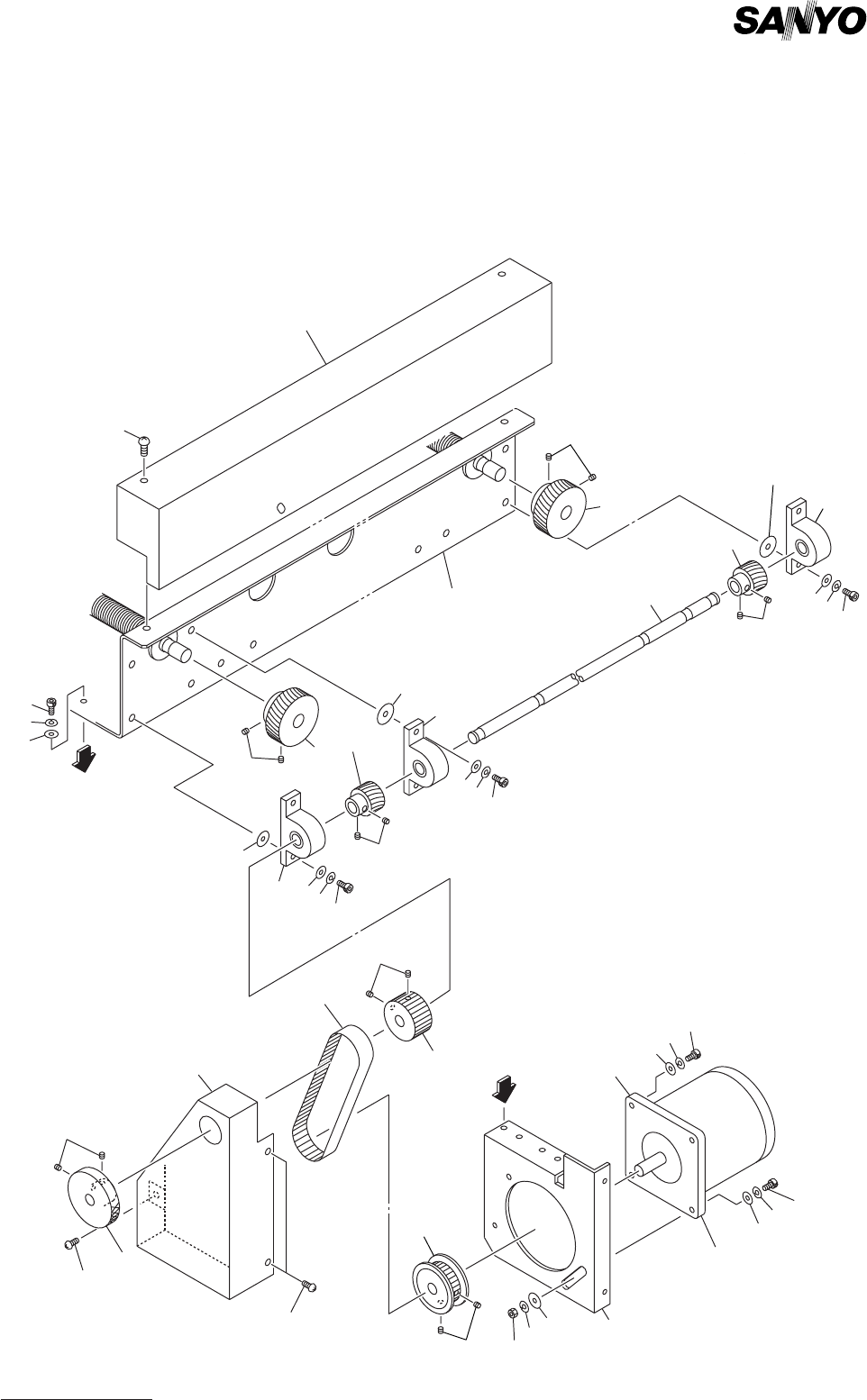 SANYO