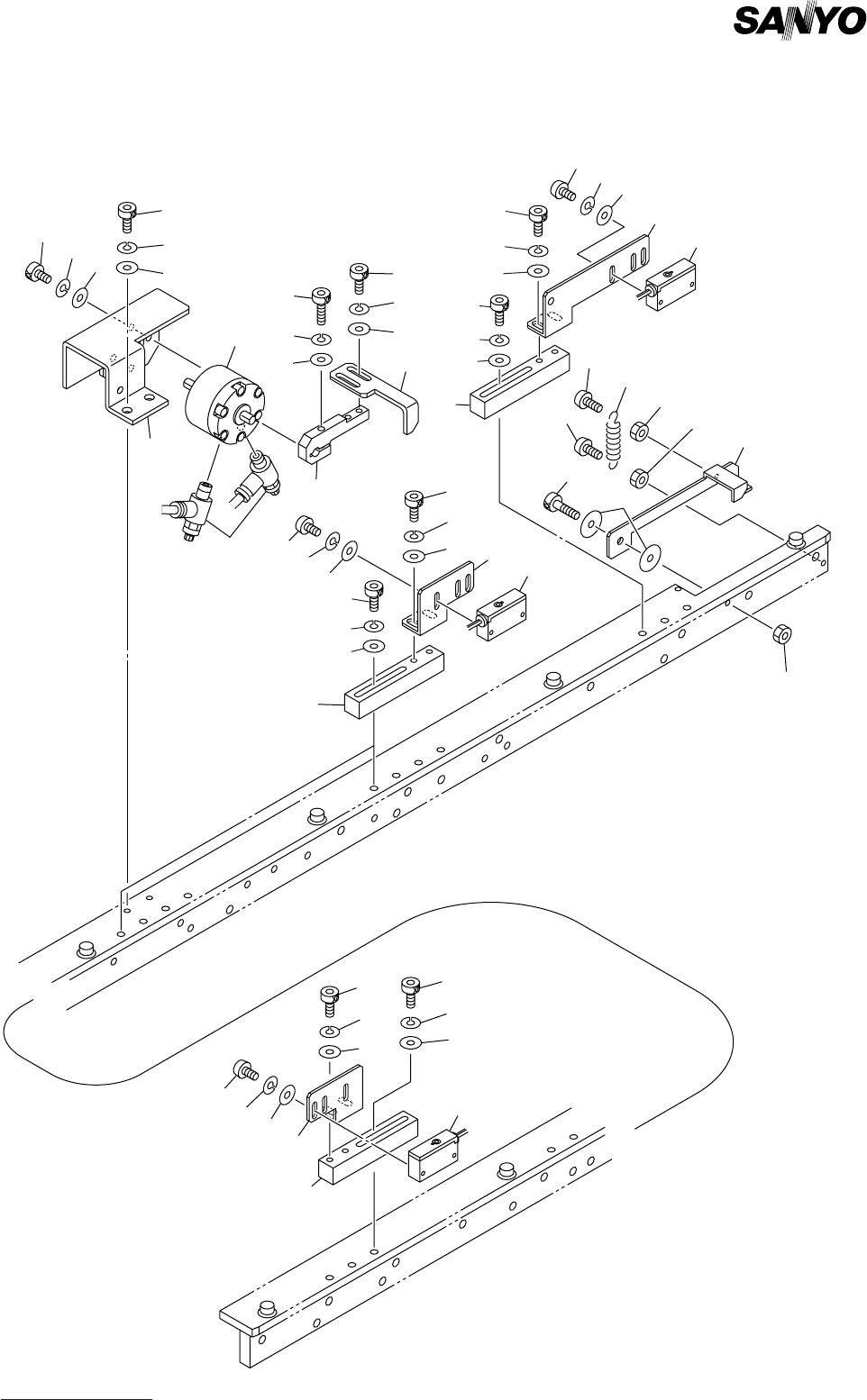 SANYO