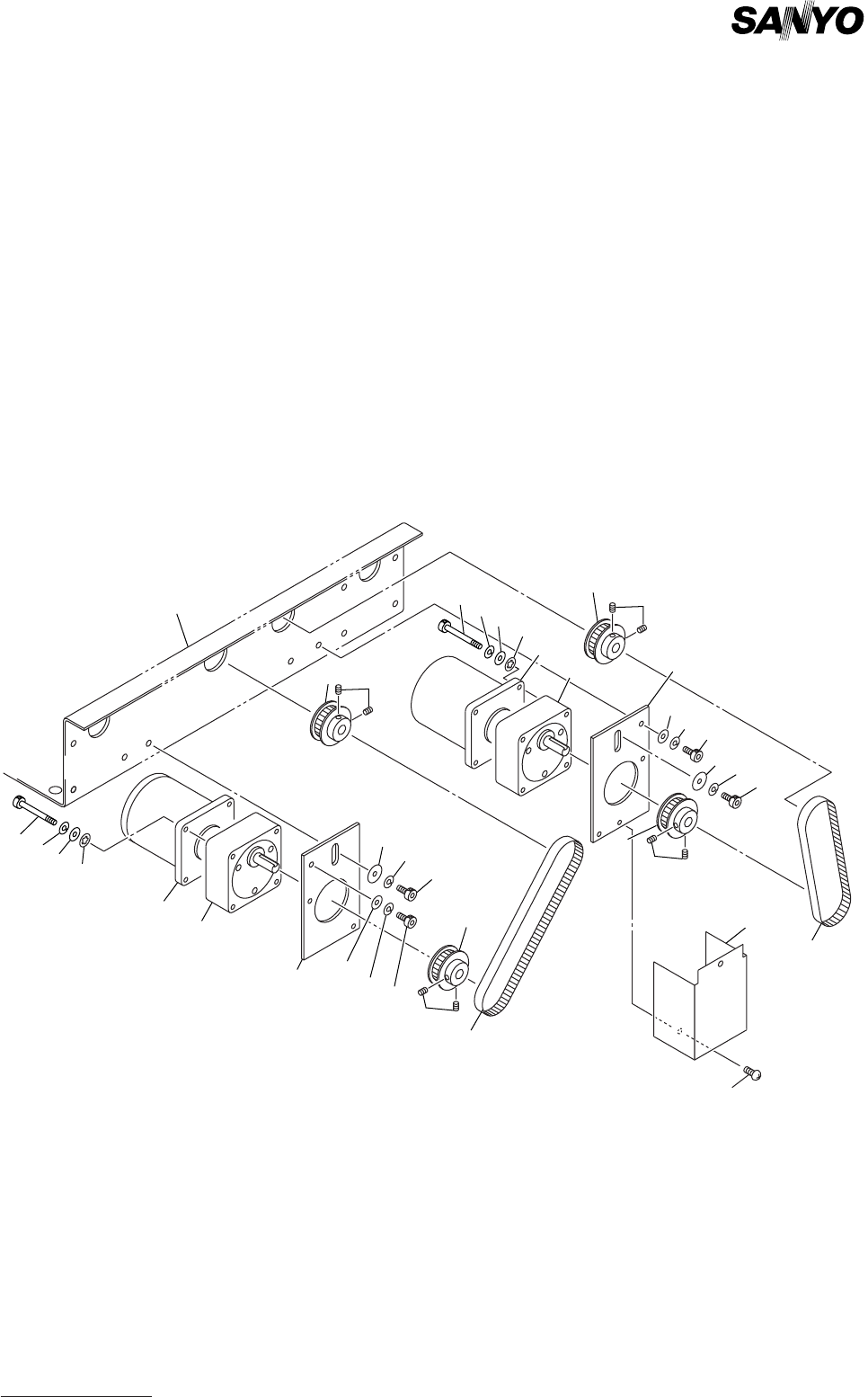 SANYO