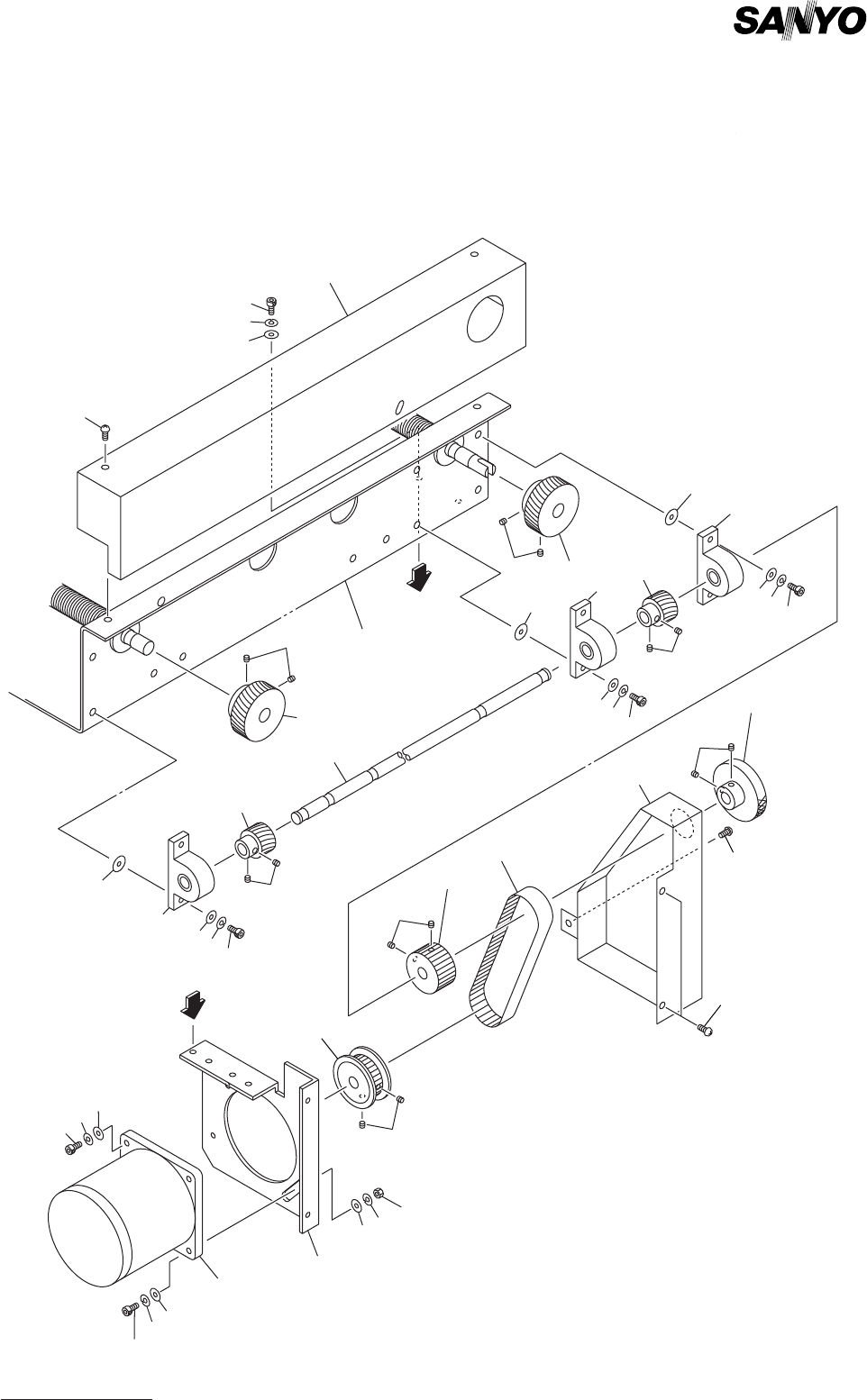 SANYO