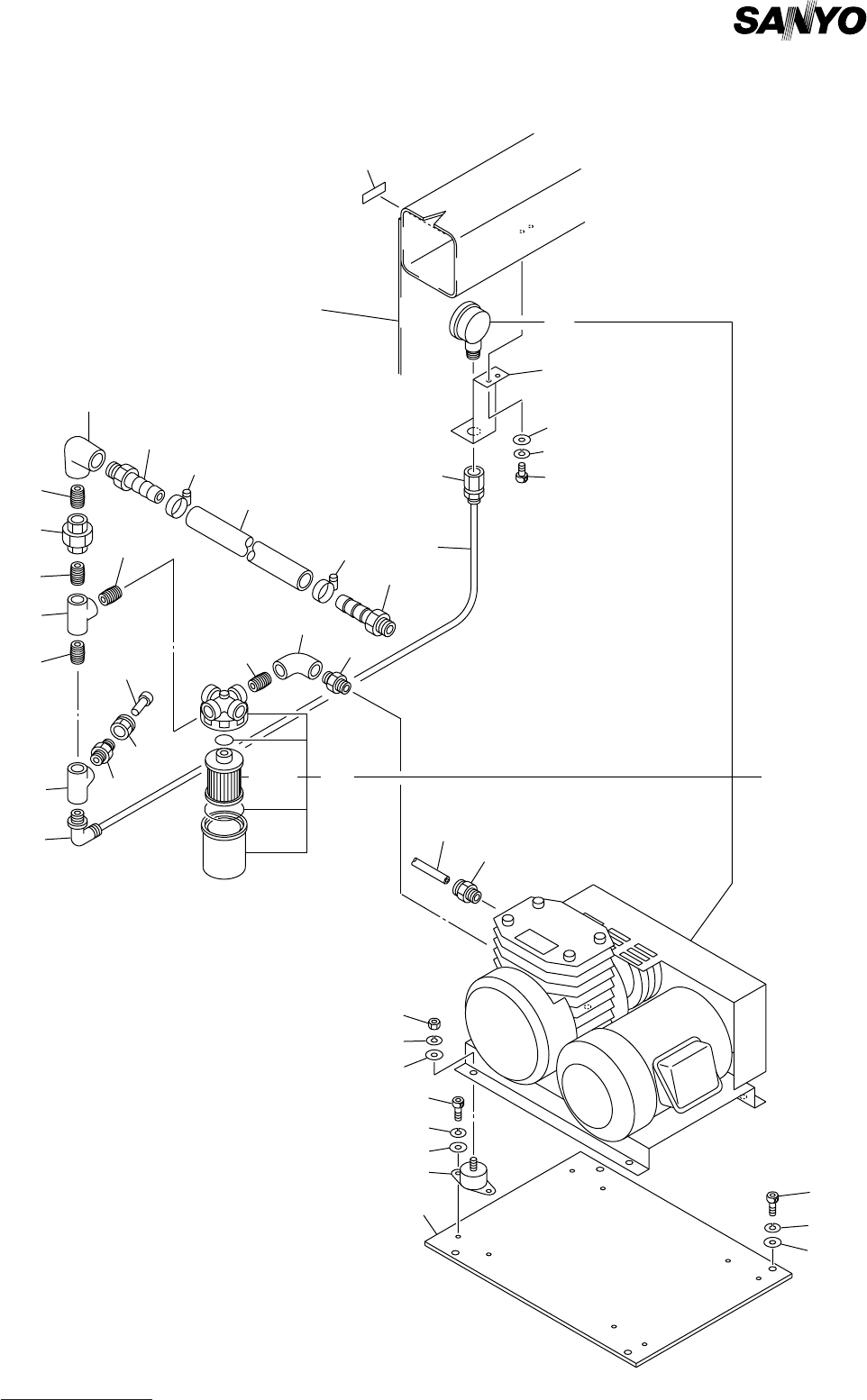 SANYO