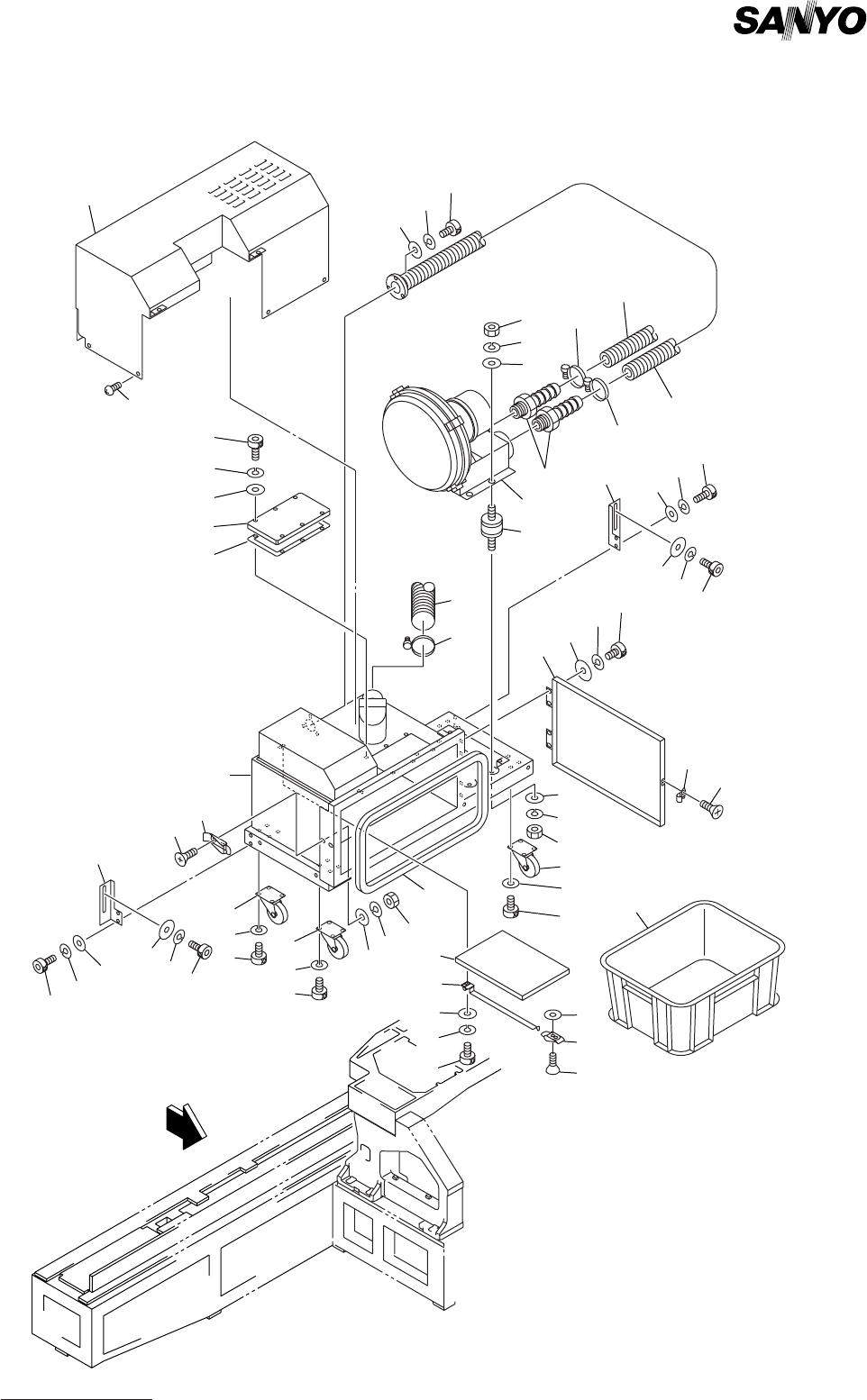 SANYO