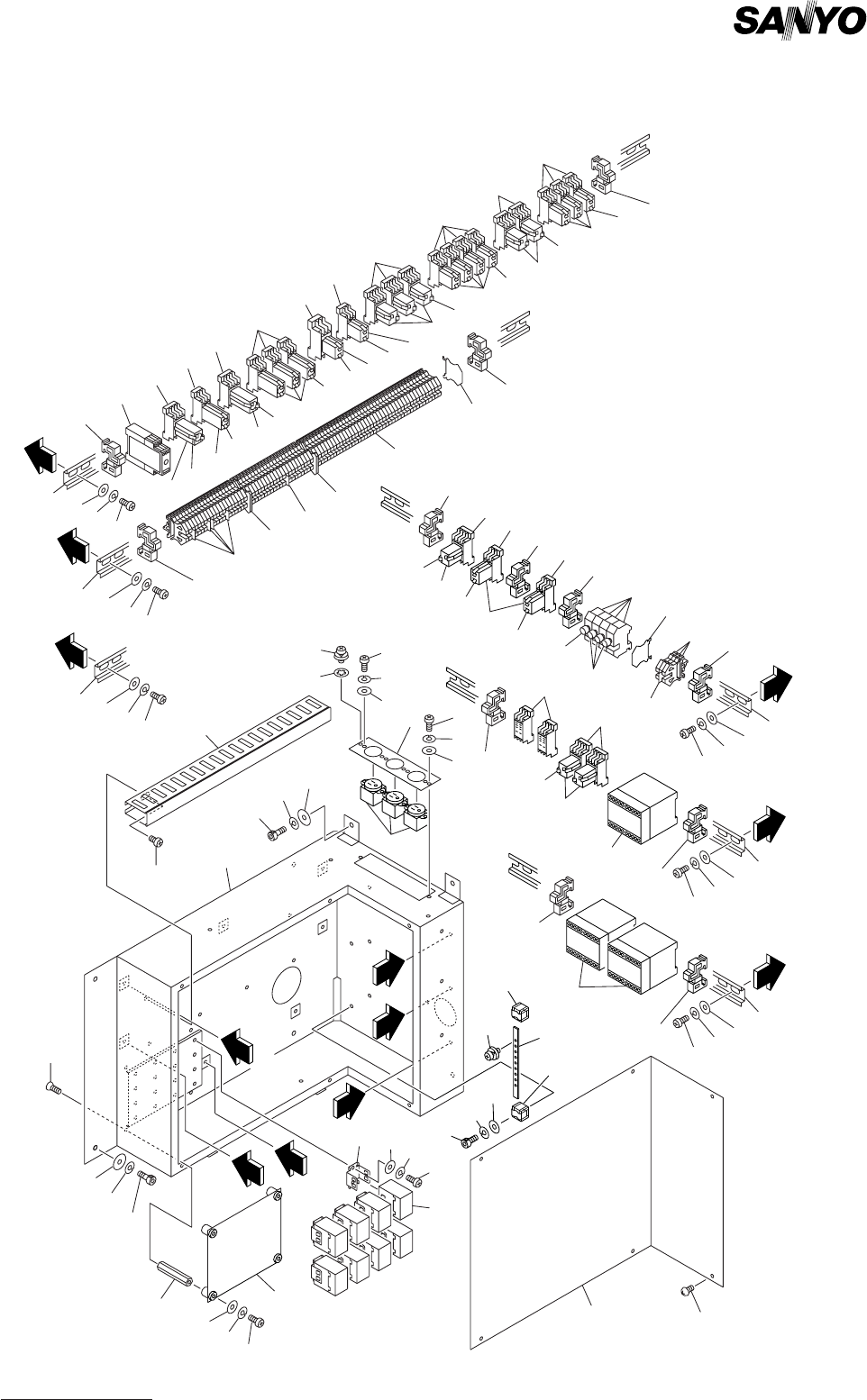 SANYO