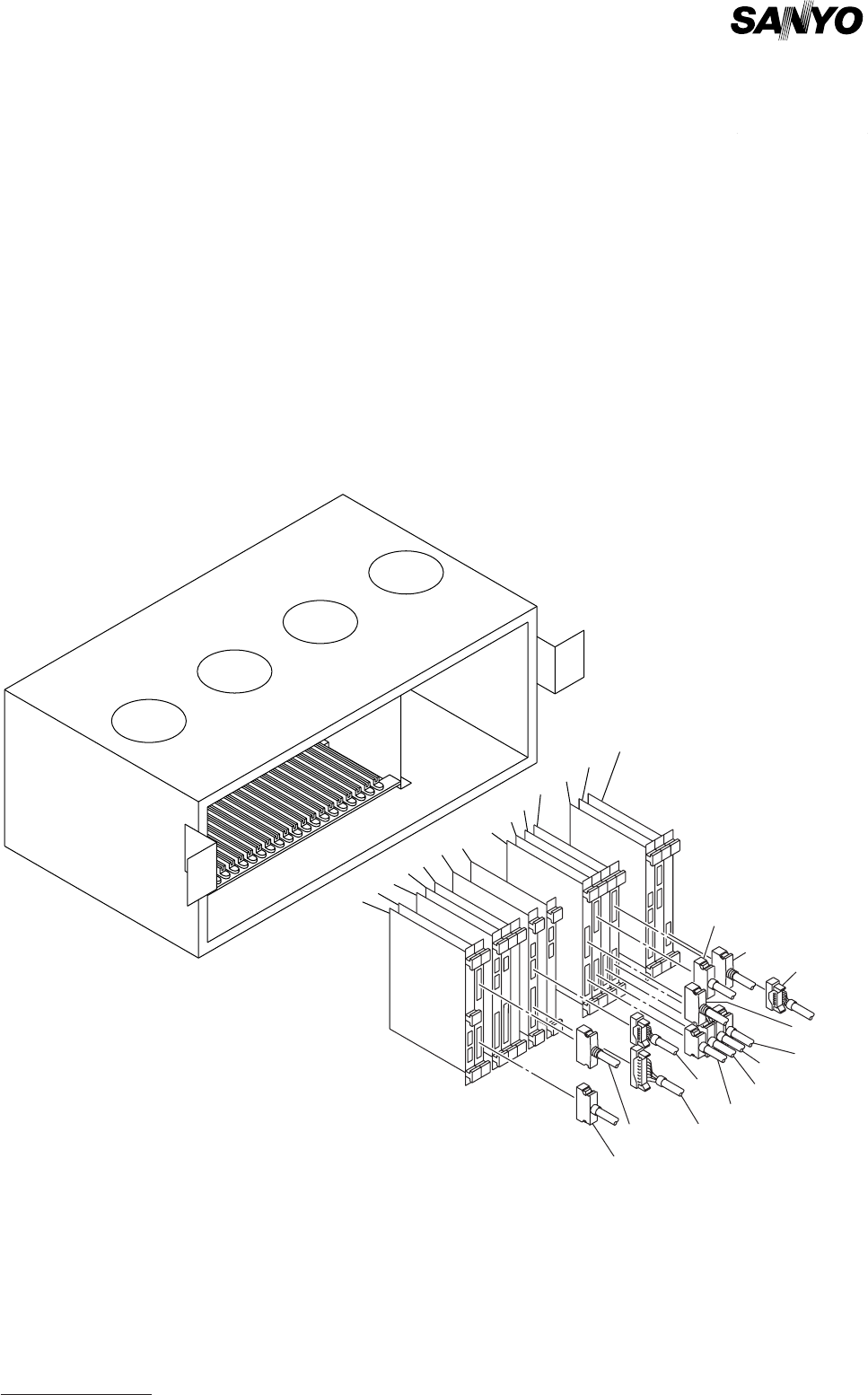 SANYO