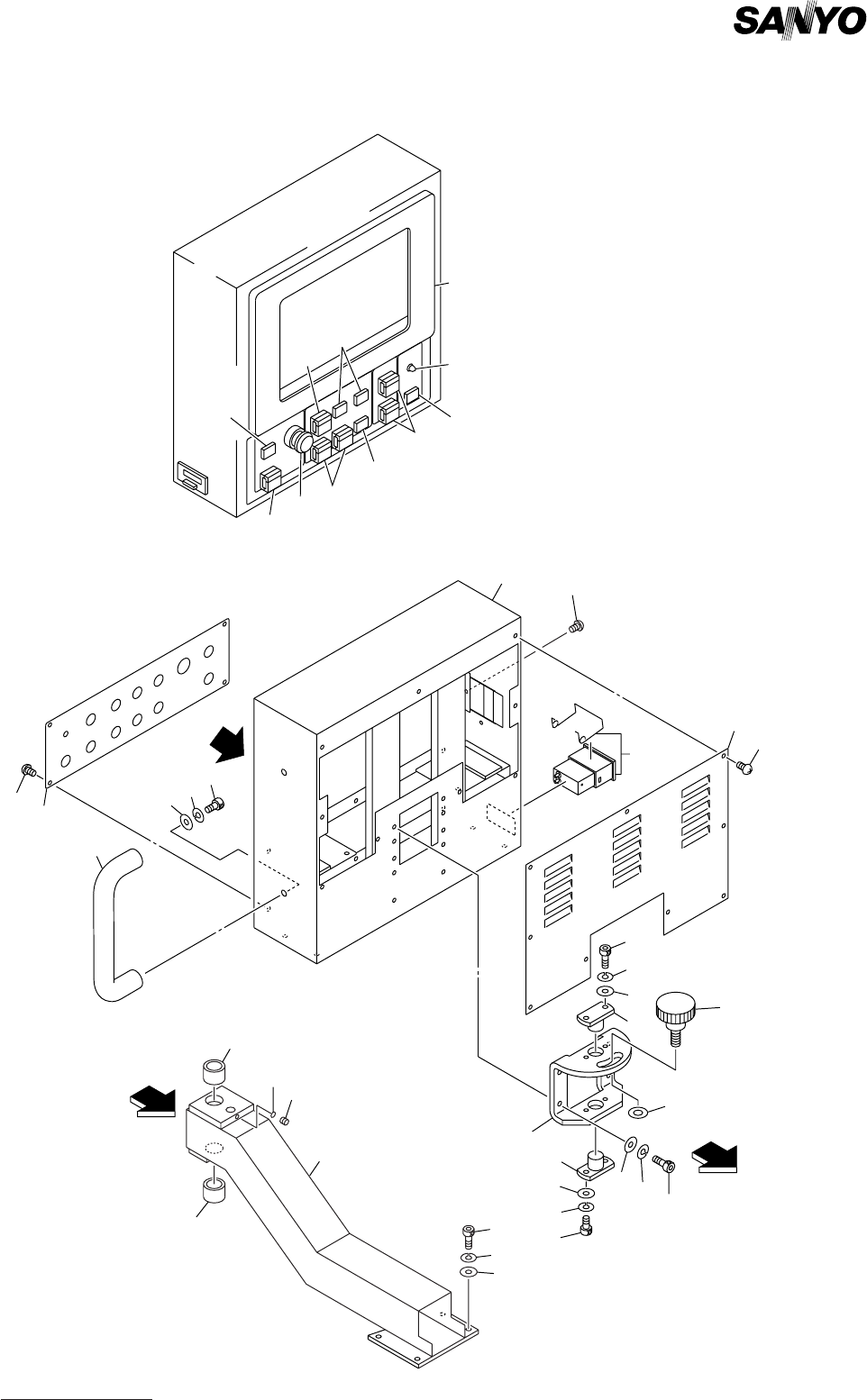 SANYO