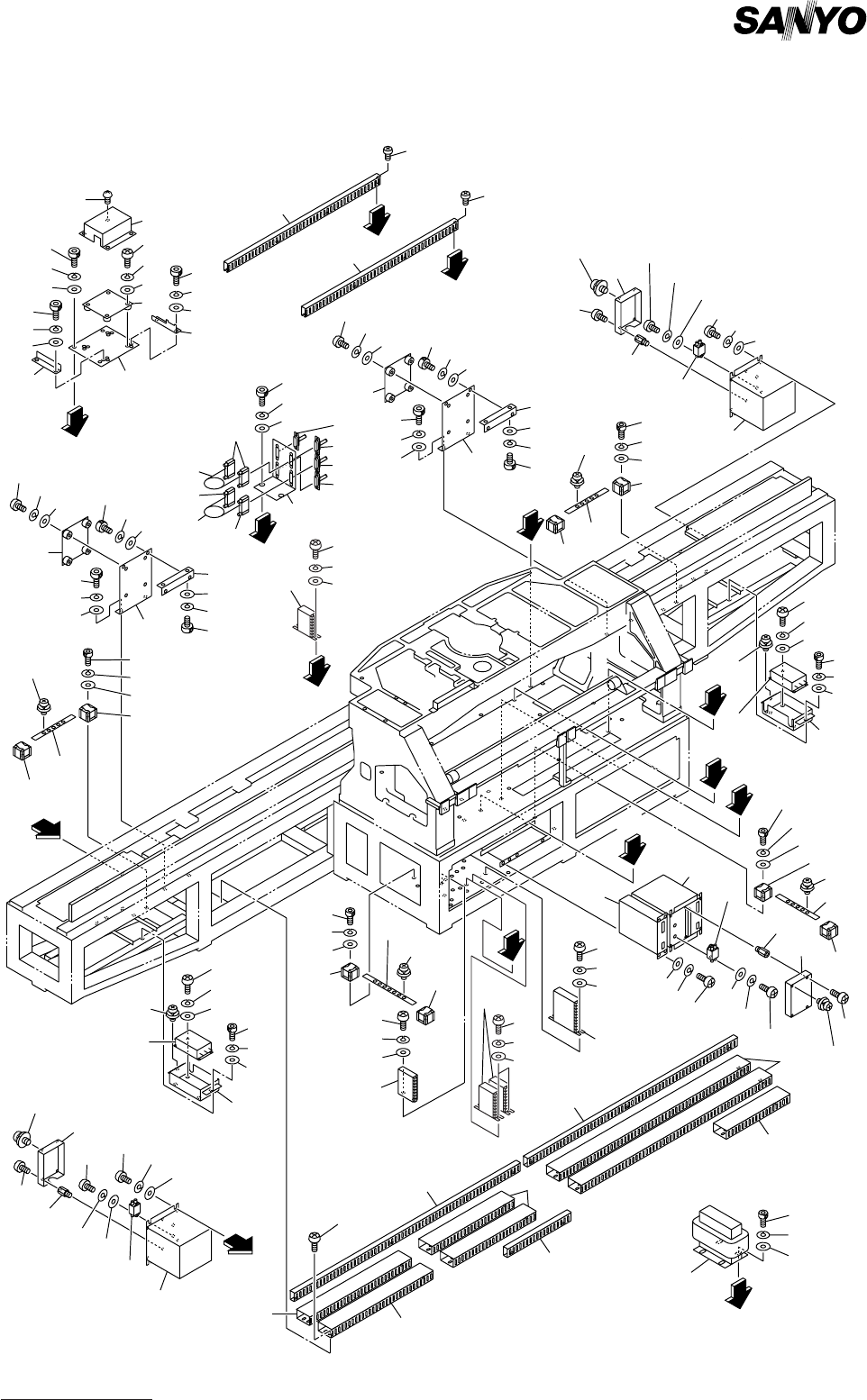 SANYO