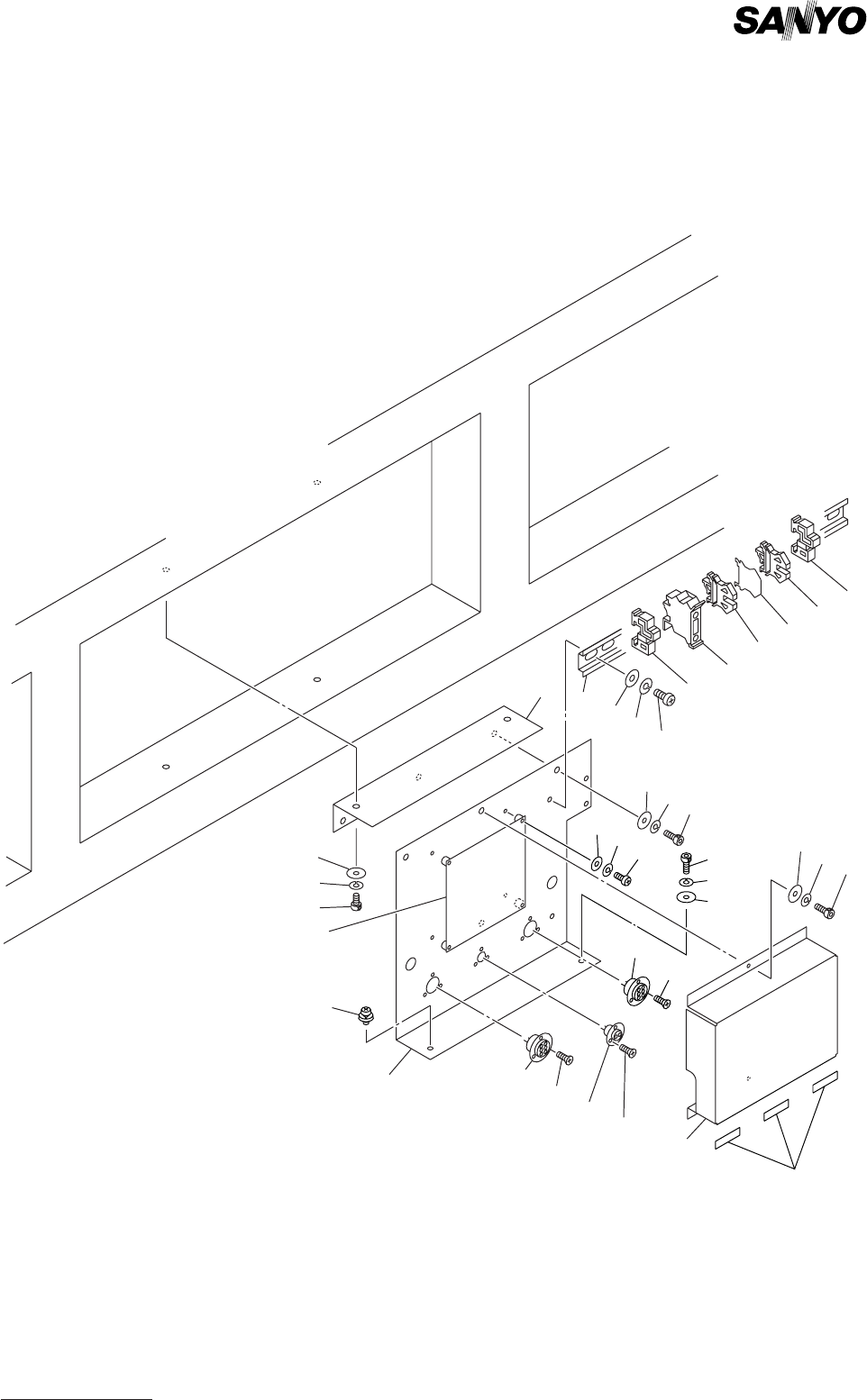 SANYO