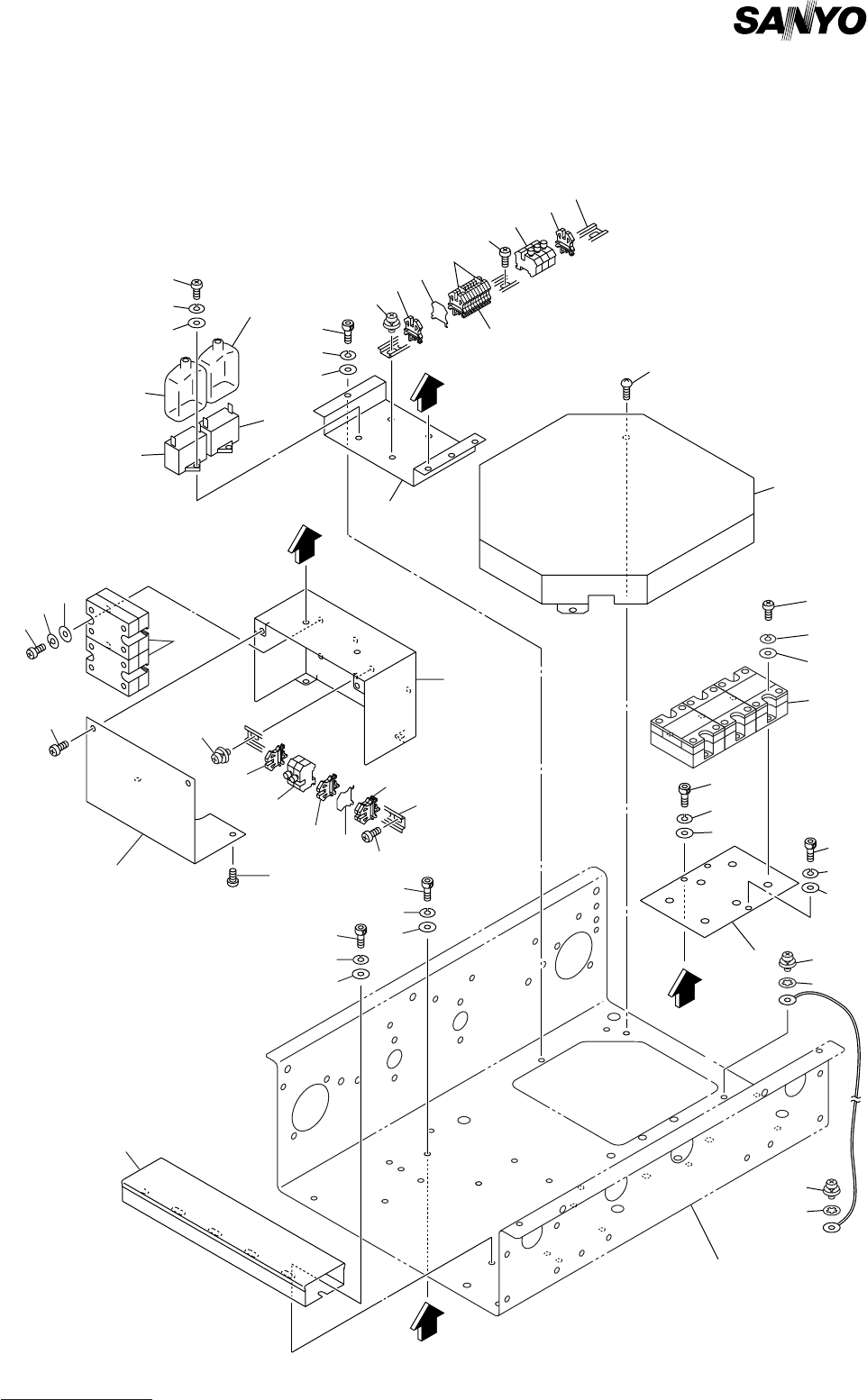 SANYO