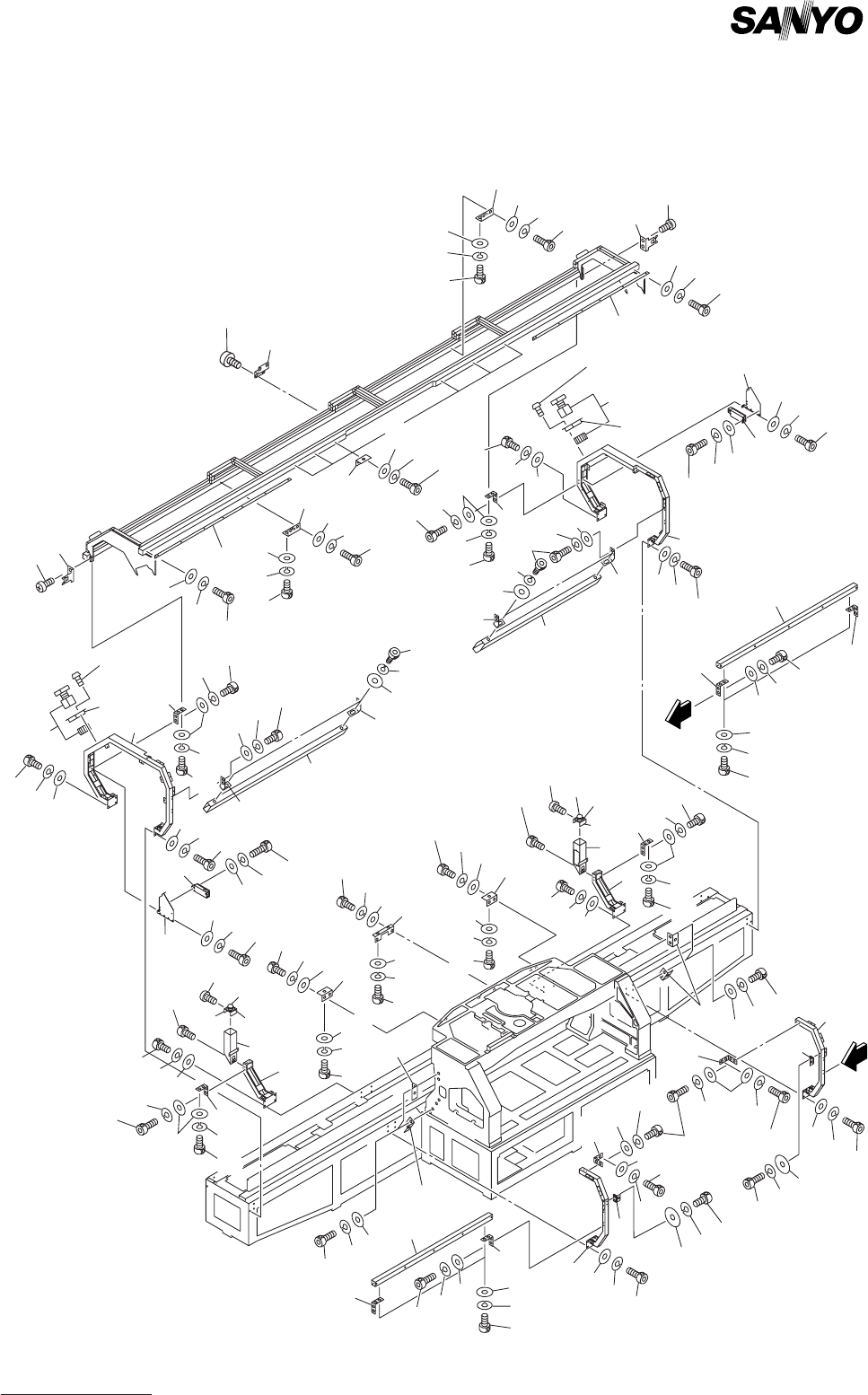 SANYO