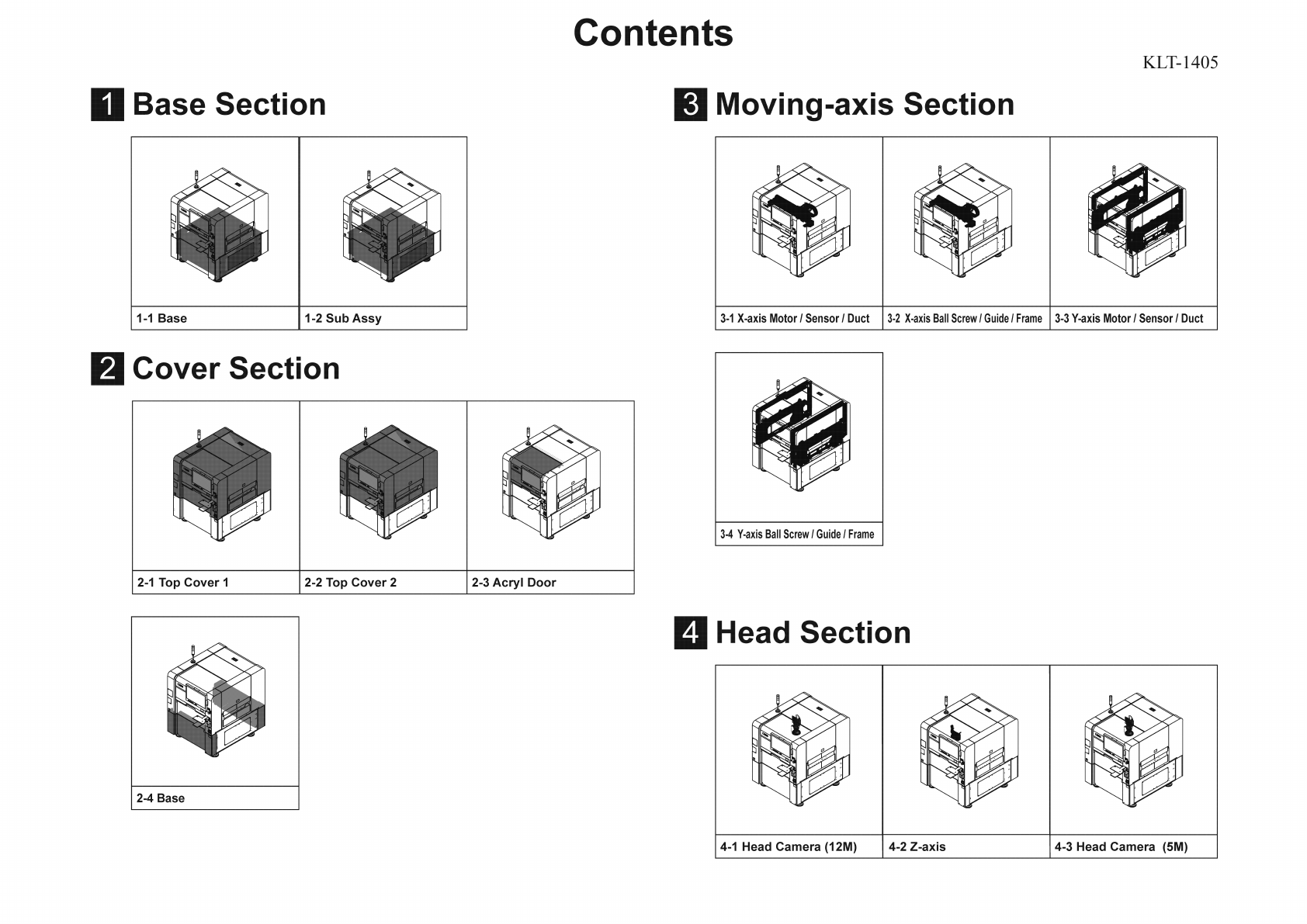 Contents

KLT-1405

1 Base Section

1-1 Base
1-2 Sub Assy

2 Cover Section

2-1 Top Cover 1
2-2 Top Cover 2
2-3 Acryl Door

2-4 Base

3 Moving-axis Section

3-1 X-axis Motor / Sensor / Duct
3-2 X-axis Ball Screw / Guide / Frame
3-3 Y-axis Motor / Sensor / Duct

3-4 Y-axis Ball Screw / Guide / Frame

4 Head Section

4-1 Head Camera (12M)
4-2 Z-axis
4-3 Head Camera (5M)